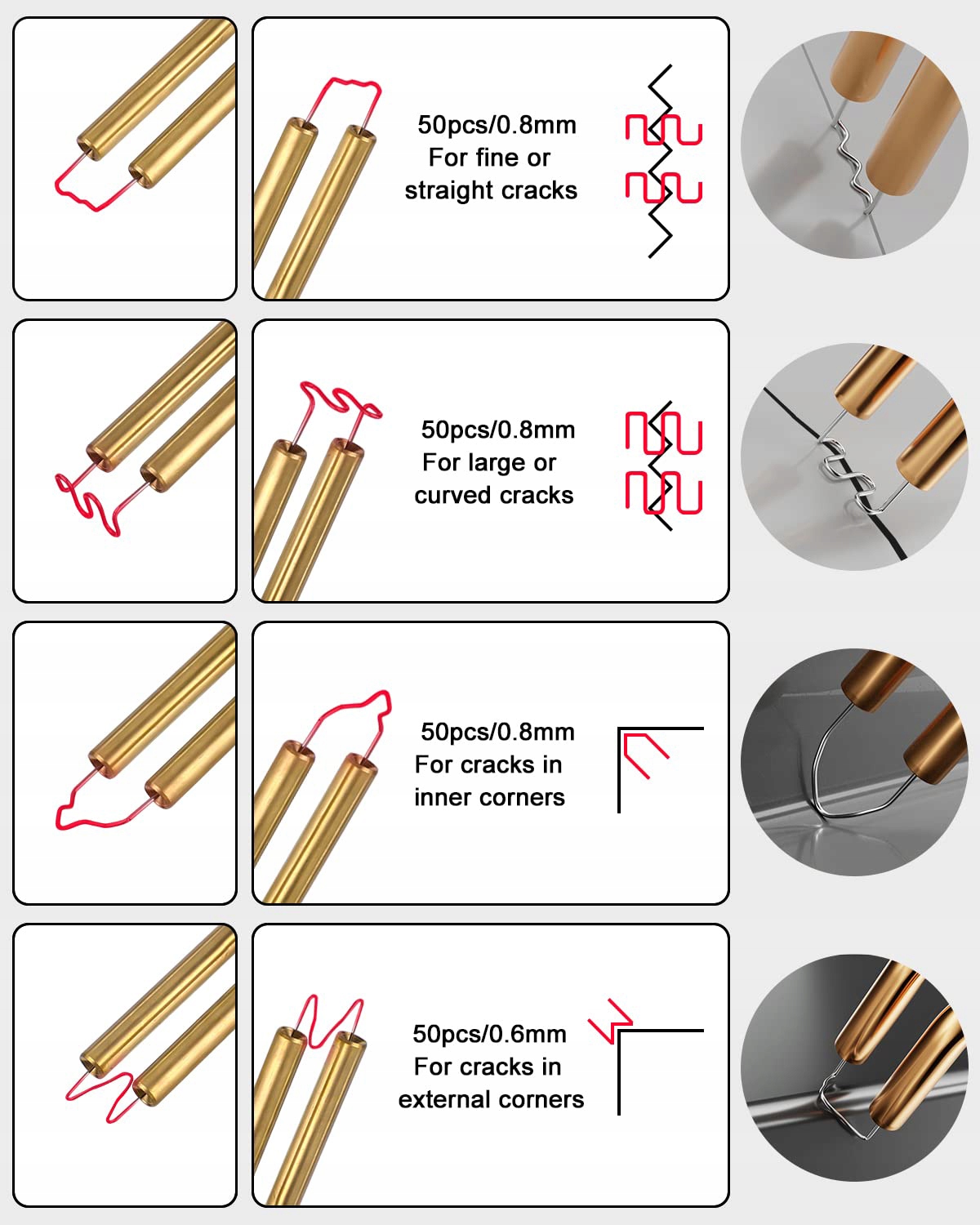 50pcs/0.8mm
For fine or
straight cracks

50pcs/0.8mm
For large or
curved cracks

50pcs/0.8mm
For cracks in
inner corners

50pcs/0.6mm
For cracks in
external corners