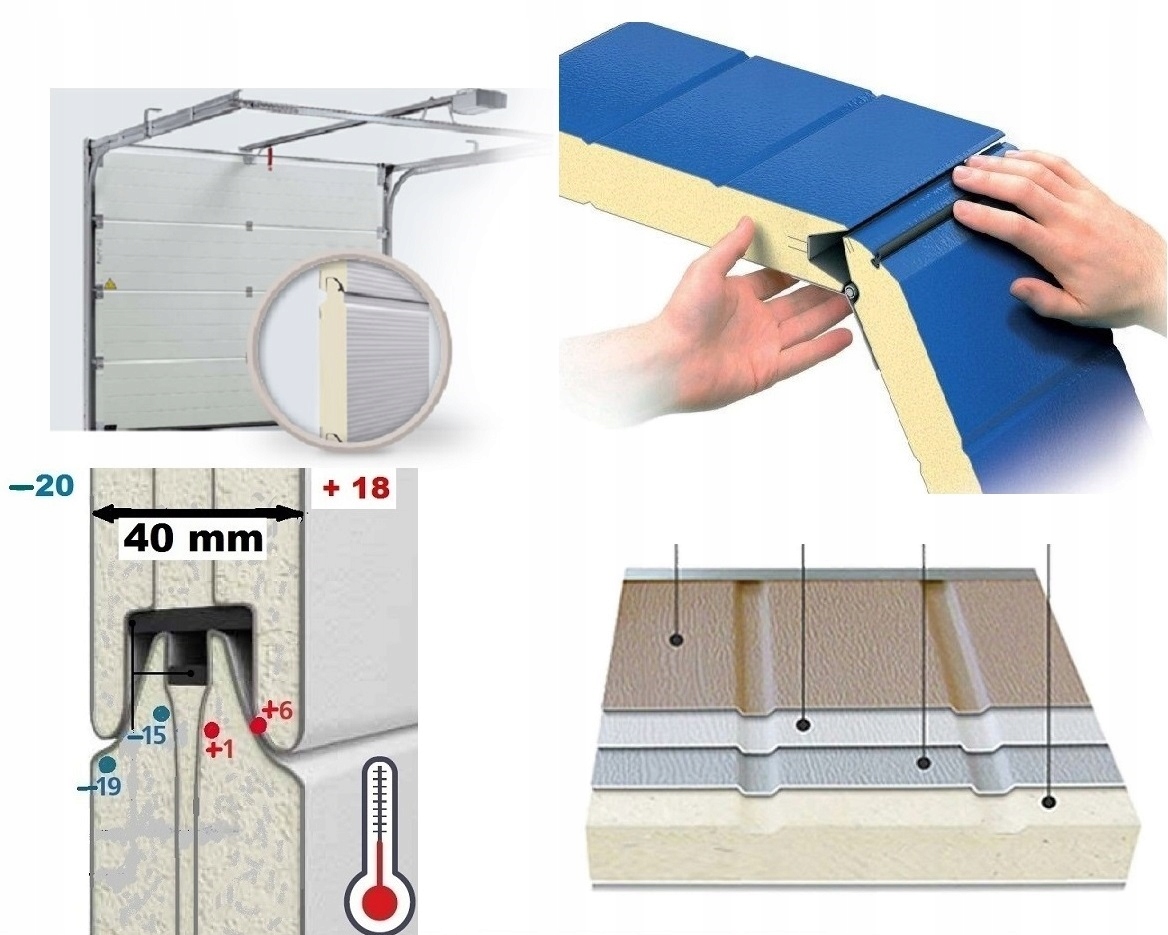 −20
+ 18
40 mm
+6
−15
+1
−19