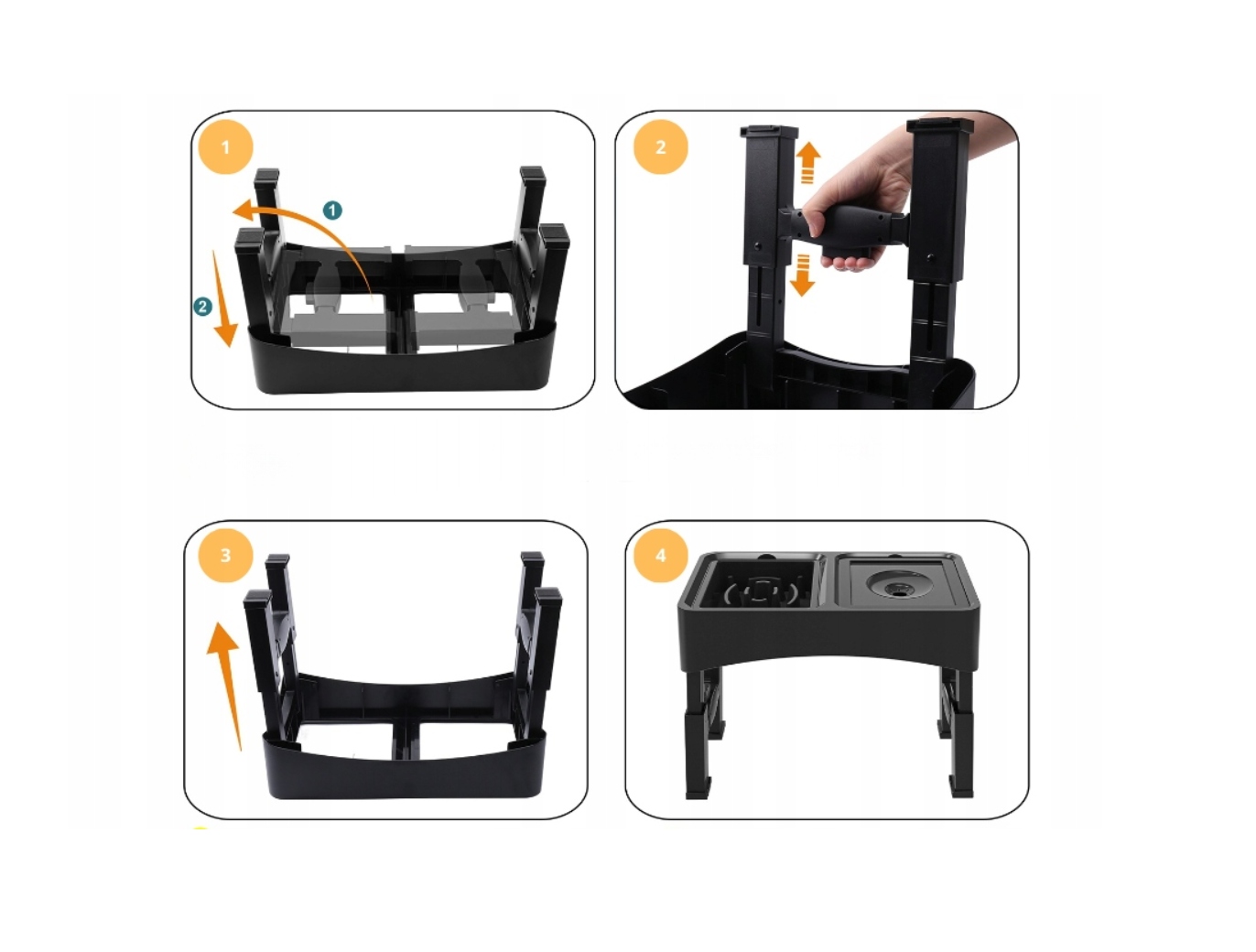 1
1
2
2
3
4