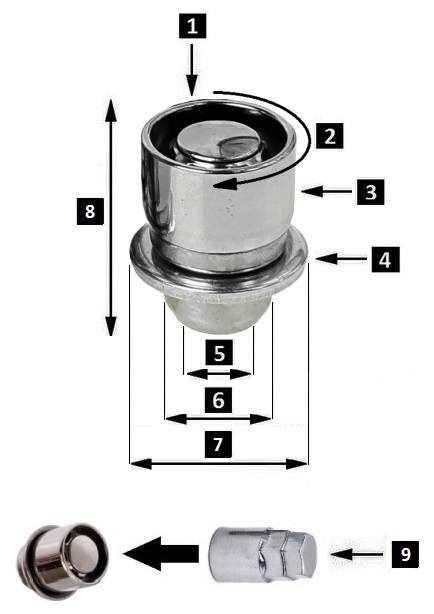 1
2
3
8
4
5
6
7
9