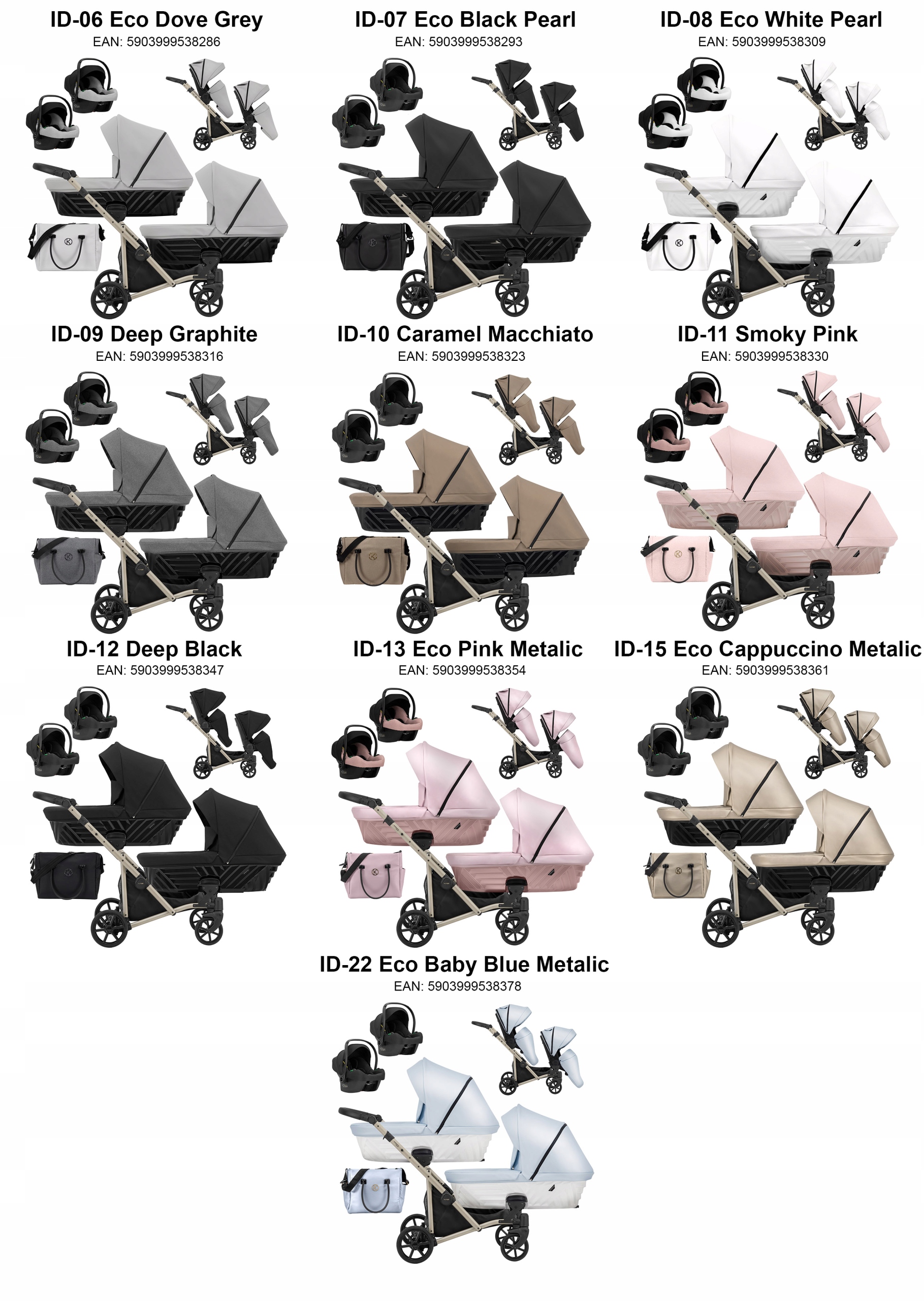 ID-06 Eco Dove Grey
EAN: 5903999538286

ID-07 Eco Black Pearl
EAN: 5903999538293

ID-08 Eco White Pearl
EAN: 5903999538309

ID-09 Deep Graphite
EAN: 5903999538316

ID-10 Caramel Macchiato
EAN: 5903999538323

ID-11 Smoky Pink
EAN: 5903999538330

ID-12 Deep Black
EAN: 5903999538347

ID-13 Eco Pink Metalic
EAN: 5903999538354

ID-15 Eco Cappuccino Metalic
EAN: 5903999538361

ID-22 Eco Baby Blue Metalic
EAN: 5903999538378