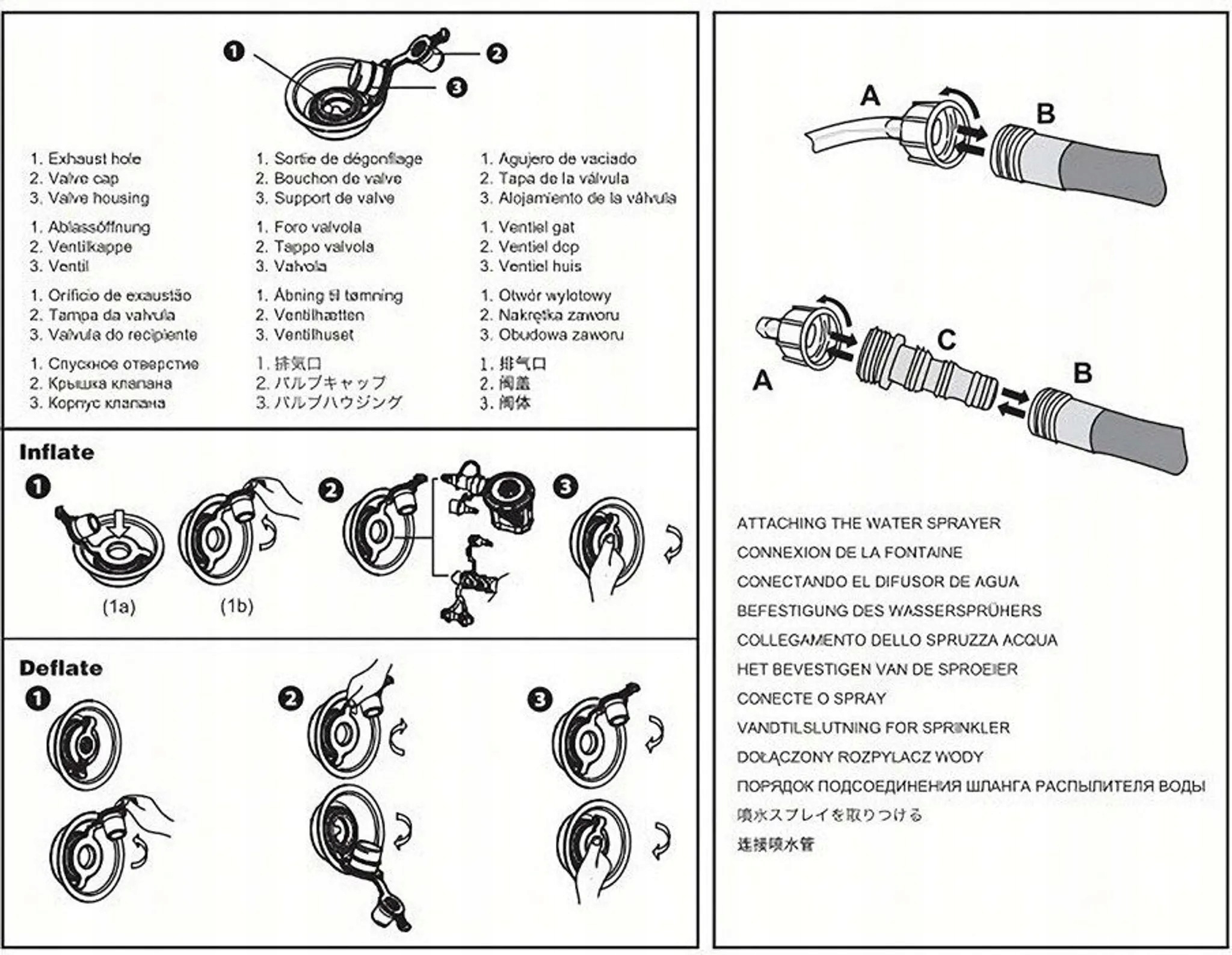 1
2
3

1. Exhaust hole
2. Valve cap
3. Valve housing

1. Ablassöffnung
2. Ventilkappe
3. Ventil

1. Orifício de exaustão
2. Tampa da valvula
3. Valvula do recipiente

1. Спускное отверстие
2. Крышка клапана
3. Корпус клапана

1. Sortie de dégonflage
2. Bouchon de valve
3. Support de valve

1. Foro valvola
2. Tappo valvola
3. Valvola

1. Åbning til tømning
2. Ventilhætten
3. Ventilhuset

1. 排気口
2. バルブキャップ
3. バルブハウジング

1. Agujero de vaciado
2. Tapa de la válvula
3. Alojamiento de la válvula

1. Ventiel gat
2. Ventiel dop
3. Ventiel huis

1. Otwór wylotowy
2. Nakrętka zaworu
3. Obudowa zaworu

1. 排气口
2. 阀盖
3. 阀体

Inflate
1
(1a)
(1b)
2
3

Deflate
1
2
3

A
B

A
C
B

ATTACHING THE WATER SPRAYER
CONNEXION DE LA FONTAINE
CONECTANDO EL DIFUSOR DE AGUA
BEFESTIGUNG DES WASSERSPRÜHERS
COLLEGAMENTO DELLO SPRUZZA ACQUA
HET BEVESTIGEN VAN DE SPROEIER
CONECTE O SPRAY
VANDTILSLUTNING FOR SPRINKLER
DOŁĄCZONY ROZPYLACZ WODY
ПОРЯДОК ПОДСОЕДИНЕНИЯ ШЛАНГА РАСПЫЛИТЕЛЯ ВОДЫ
噴水スプレイを取りつける
连接喷水管