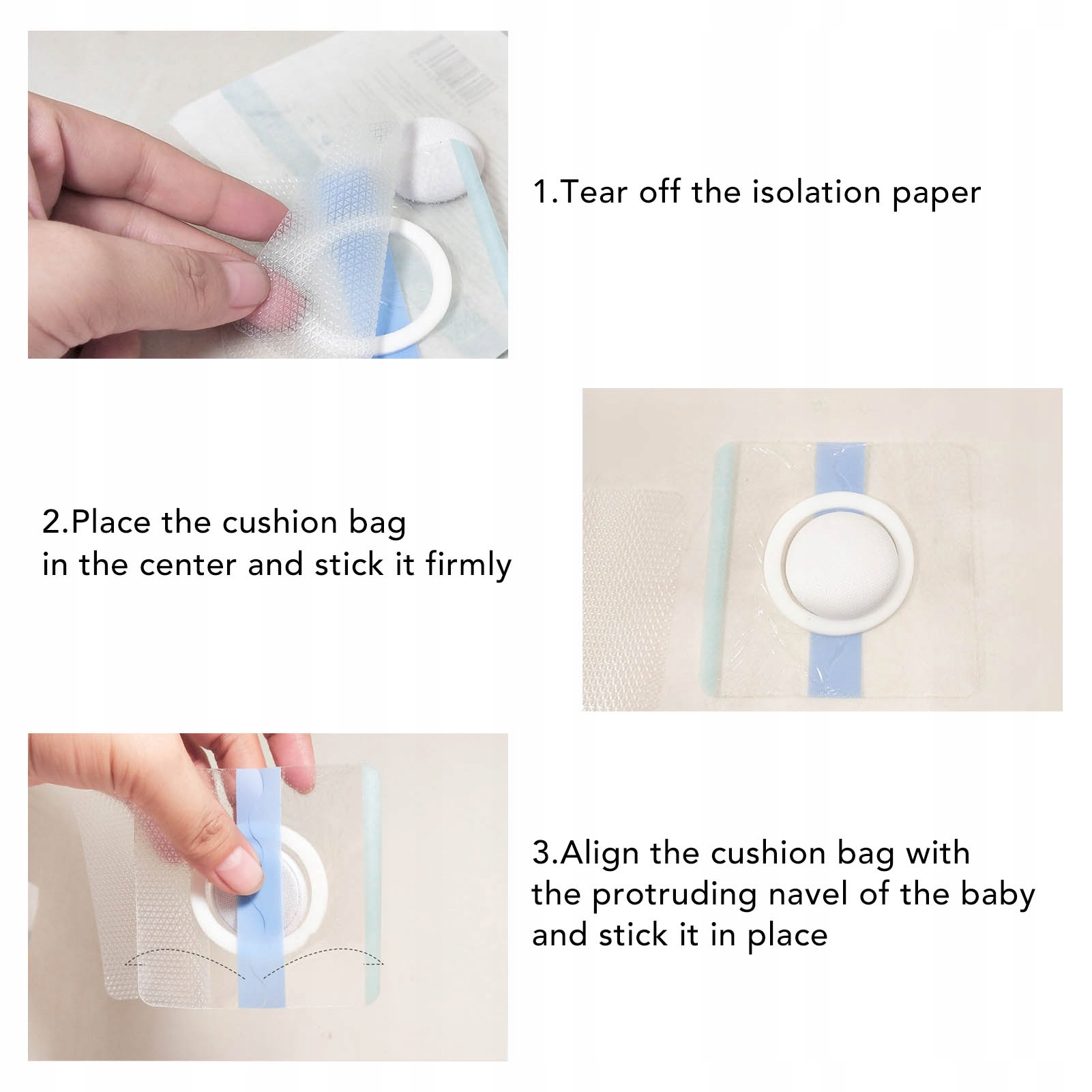 1.Tear off the isolation paper

2.Place the cushion bag in the center and stick it firmly

3.Align the cushion bag with the protruding navel of the baby and stick it in place