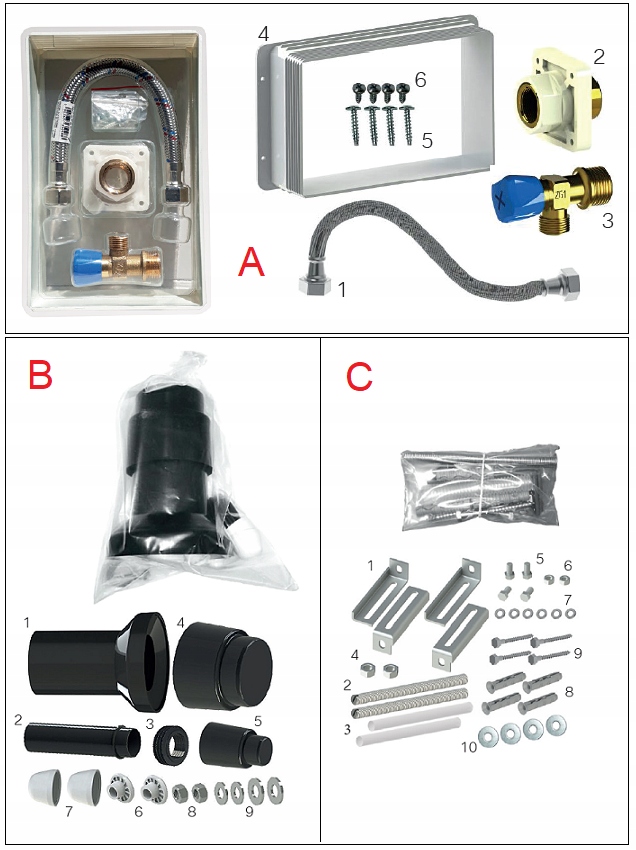 4
6
5
2
3
A
1

B
1
4
2
3
5
7
6
8
9

C
1
5
6
7
4
9
2
8
3
10