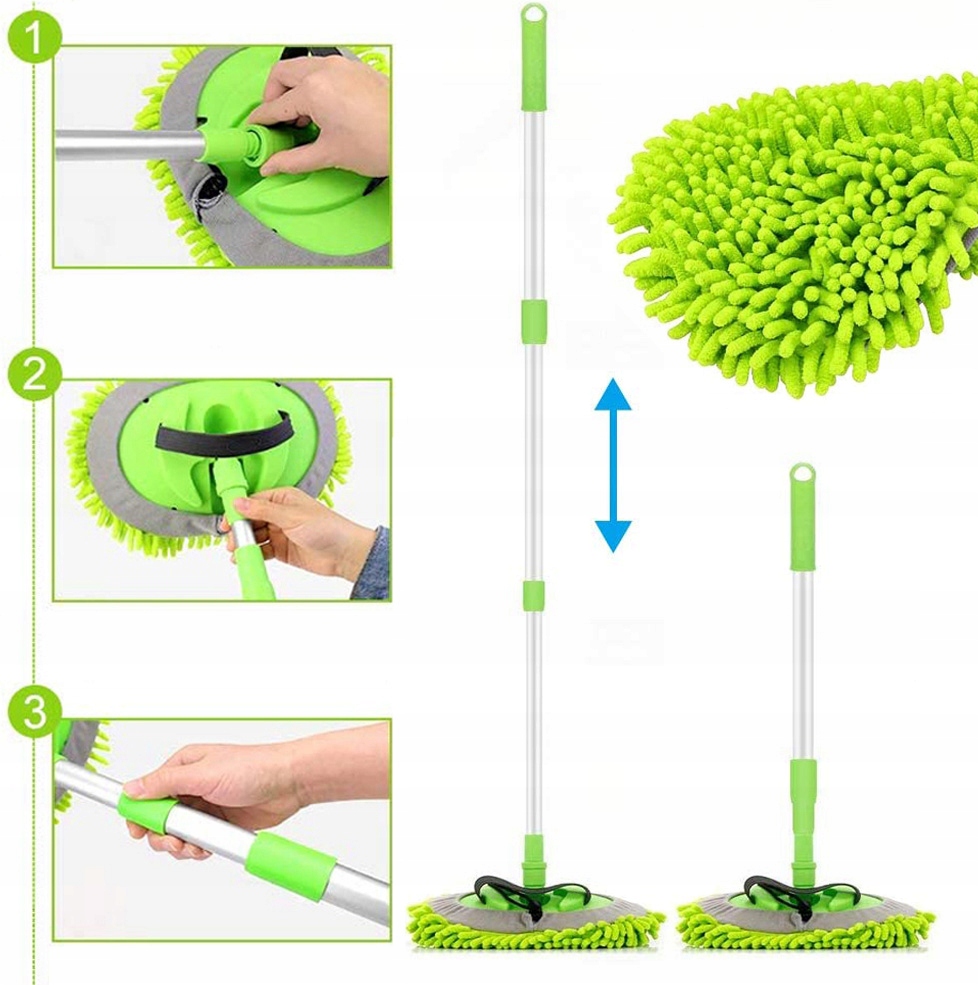 1

2

3