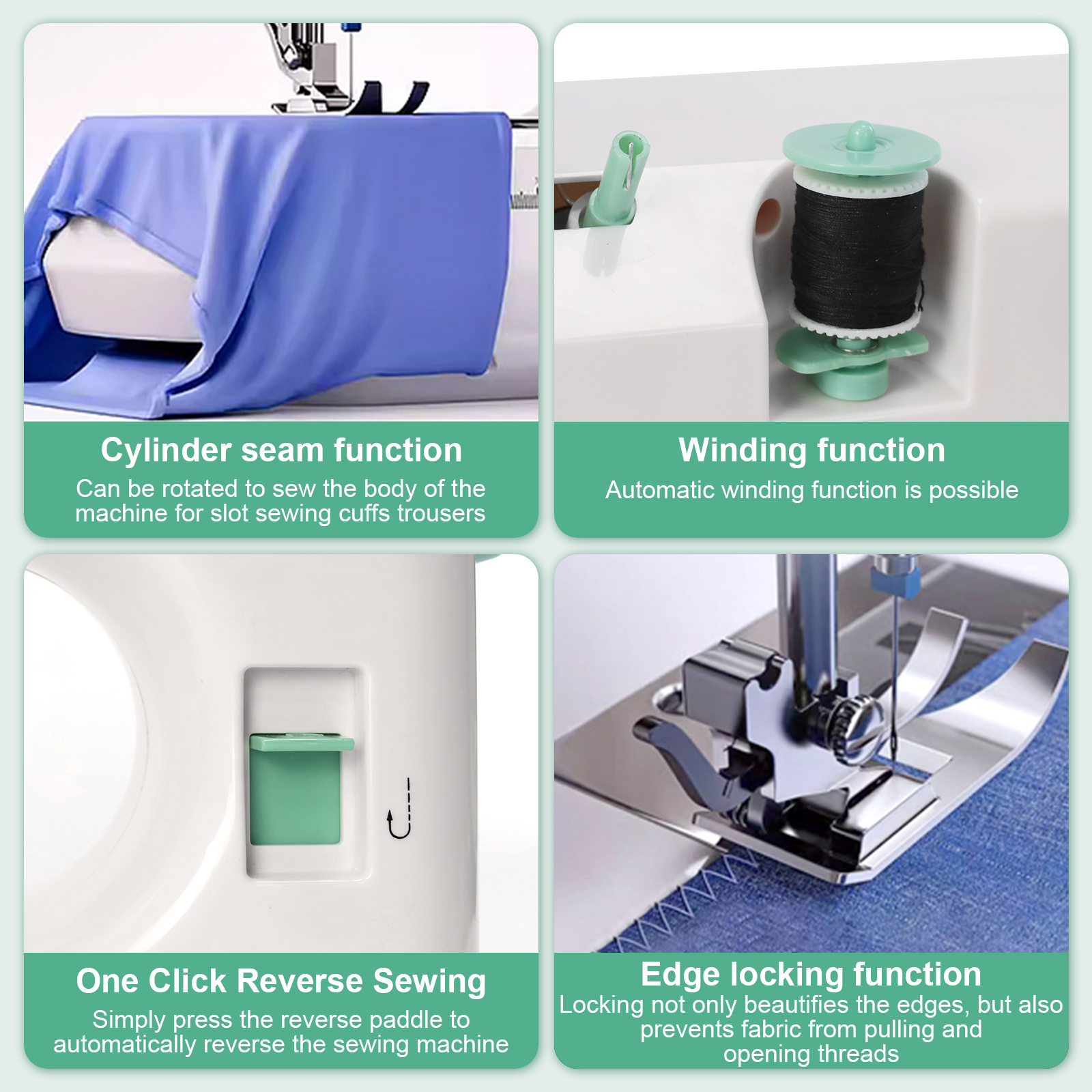 Cylinder seam function
Can be rotated to sew the body of the machine for slot sewing cuffs trousers

Winding function
Automatic winding function is possible

One Click Reverse Sewing
Simply press the reverse paddle to automatically reverse the sewing machine

Edge locking function
Locking not only beautifies the edges, but also prevents fabric from pulling and opening threads