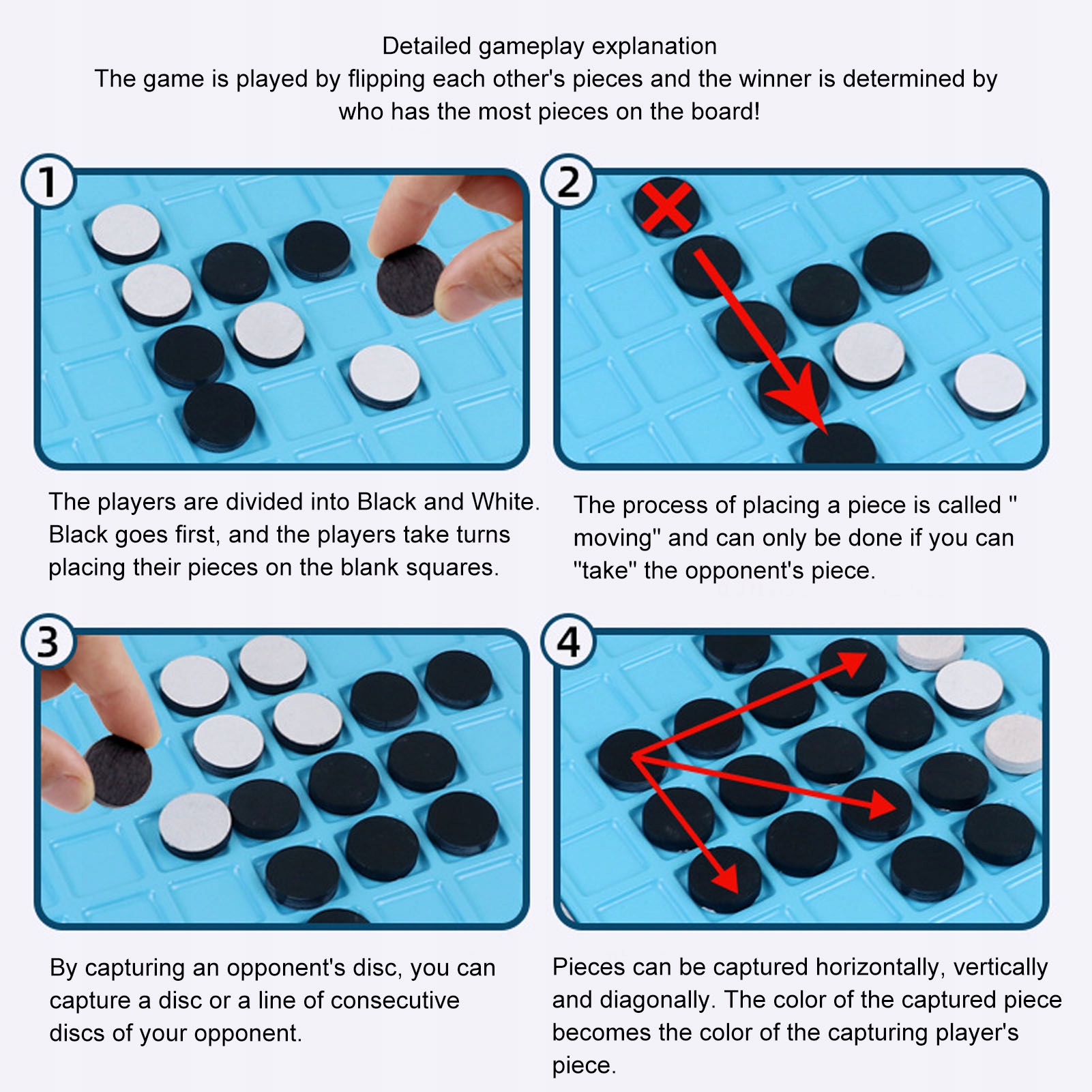 Detailed gameplay explanation
The game is played by flipping each other's pieces and the winner is determined by who has the most pieces on the board!

1

The players are divided into Black and White. Black goes first, and the players take turns placing their pieces on the blank squares.

2

The process of placing a piece is called " moving" and can only be done if you can "take" the opponent's piece.

3

By capturing an opponent's disc, you can capture a disc or a line of consecutive discs of your opponent.

4

Pieces can be captured horizontally, vertically and diagonally. The color of the captured piece becomes the color of the capturing player's piece.