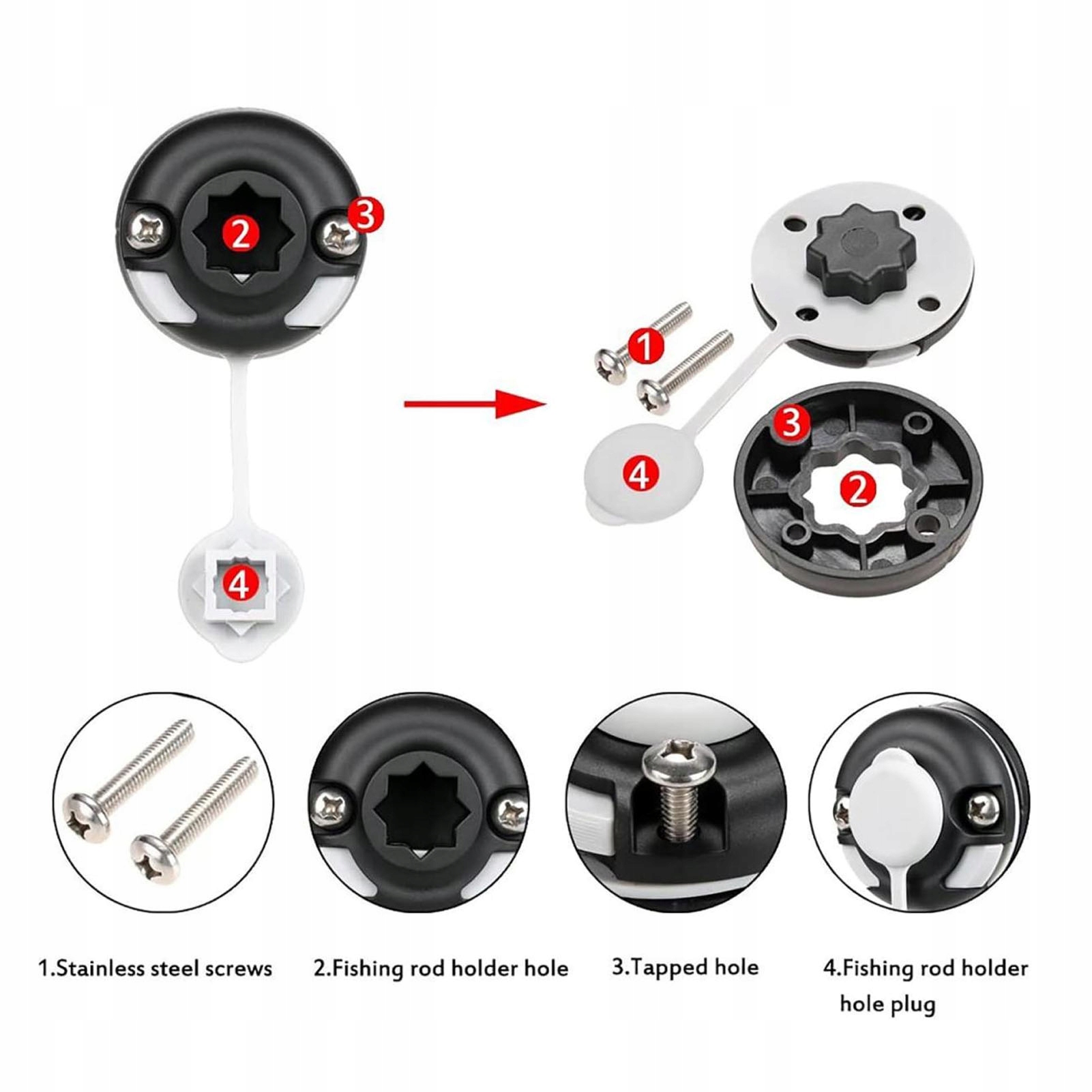 2
3
4
1
3
4
2

1.Stainless steel screws

2.Fishing rod holder hole

3.Tapped hole

4.Fishing rod holder hole plug