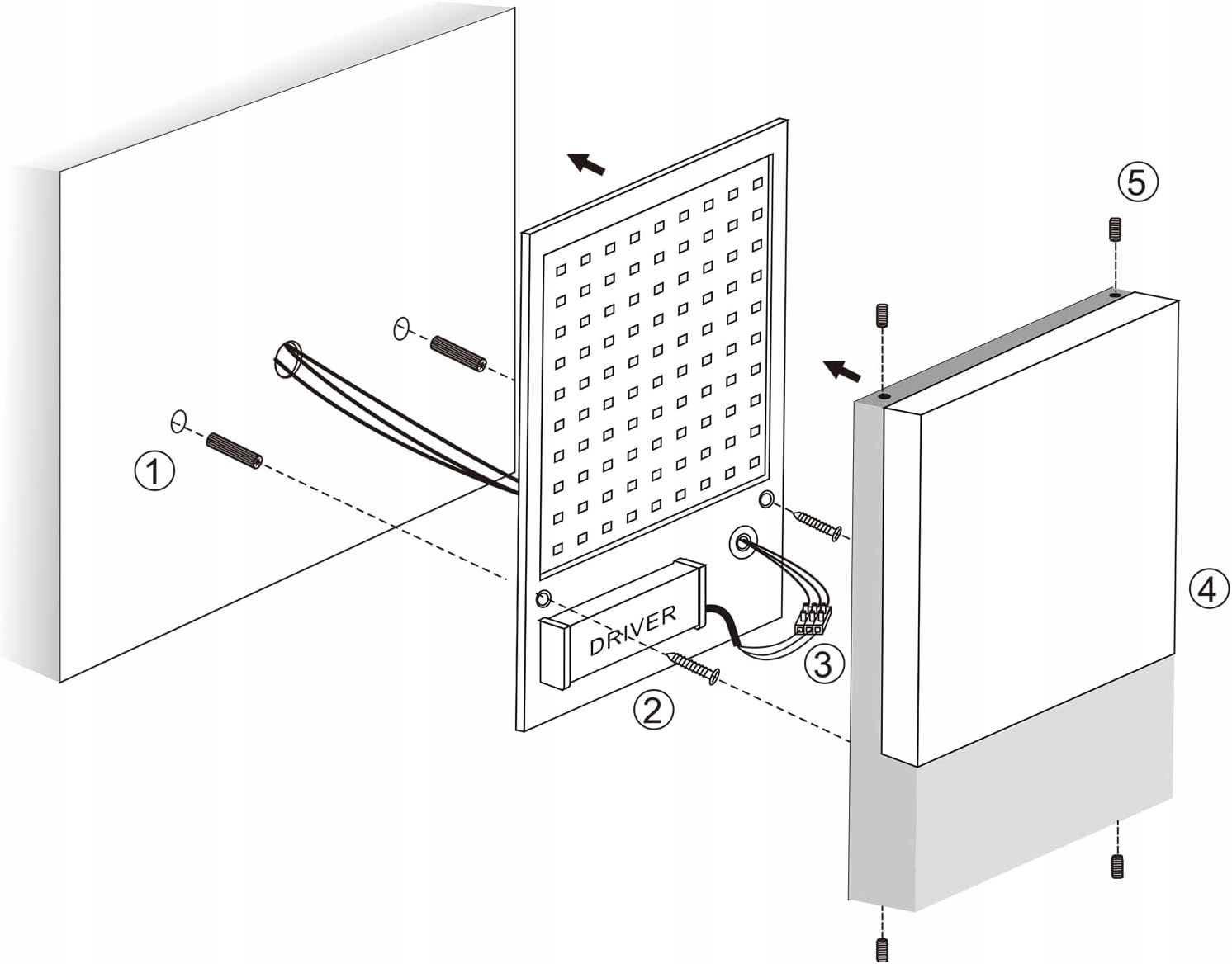 ⑤

①

④

DRIVER

③

②