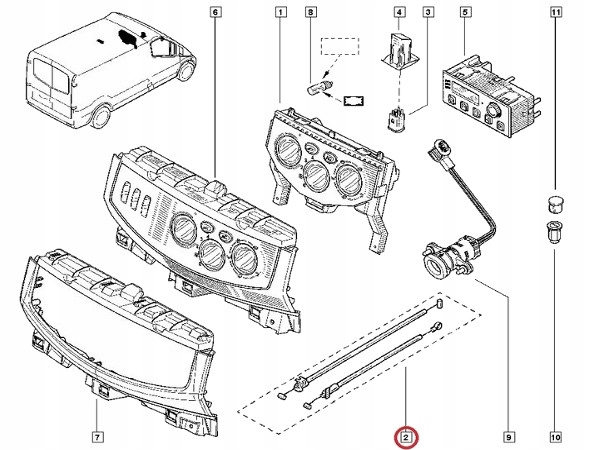 6
1
8
4
3
5
11
7
2
9
10