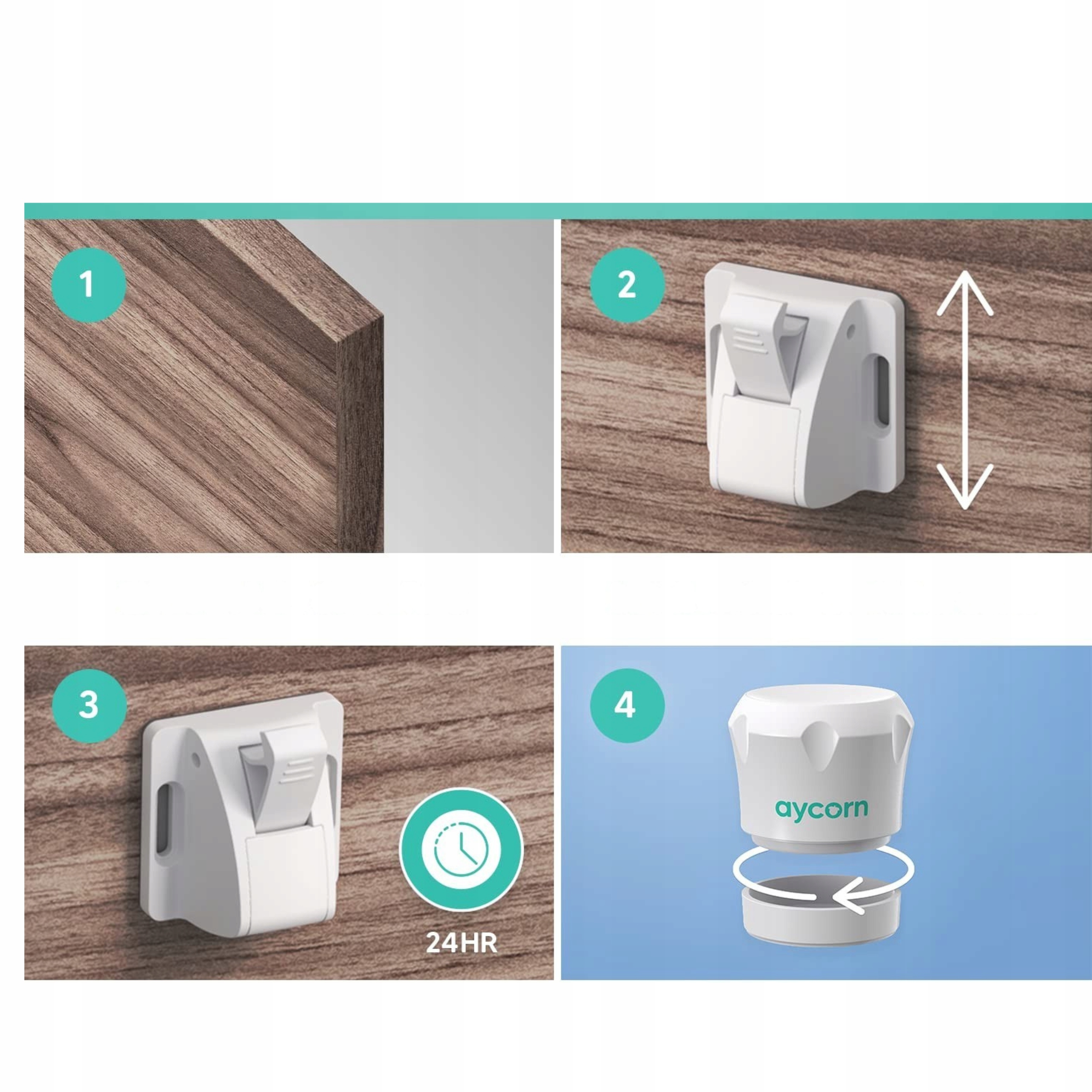 1

2

3

24HR

4

aycorn