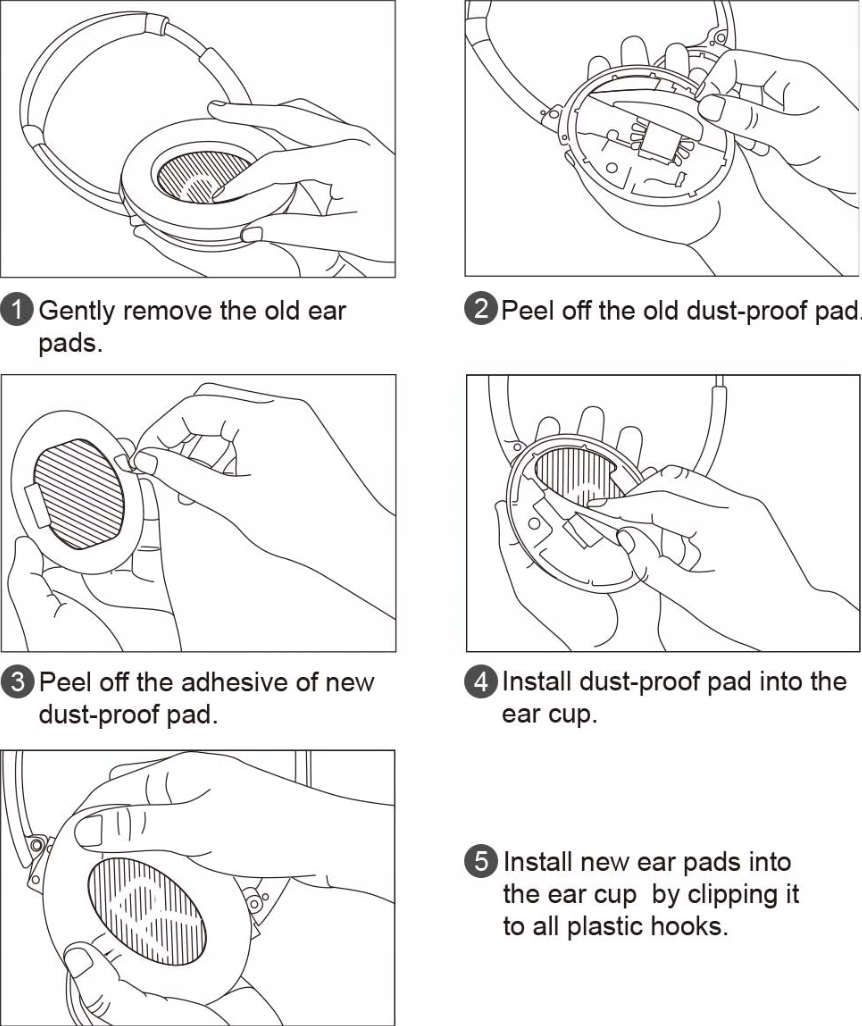 1 Gently remove the old ear pads.

2 Peel off the old dust-proof pad.

3 Peel off the adhesive of new dust-proof pad.

4 Install dust-proof pad into the ear cup.

5 Install new ear pads into the ear cup by clipping it to all plastic hooks.