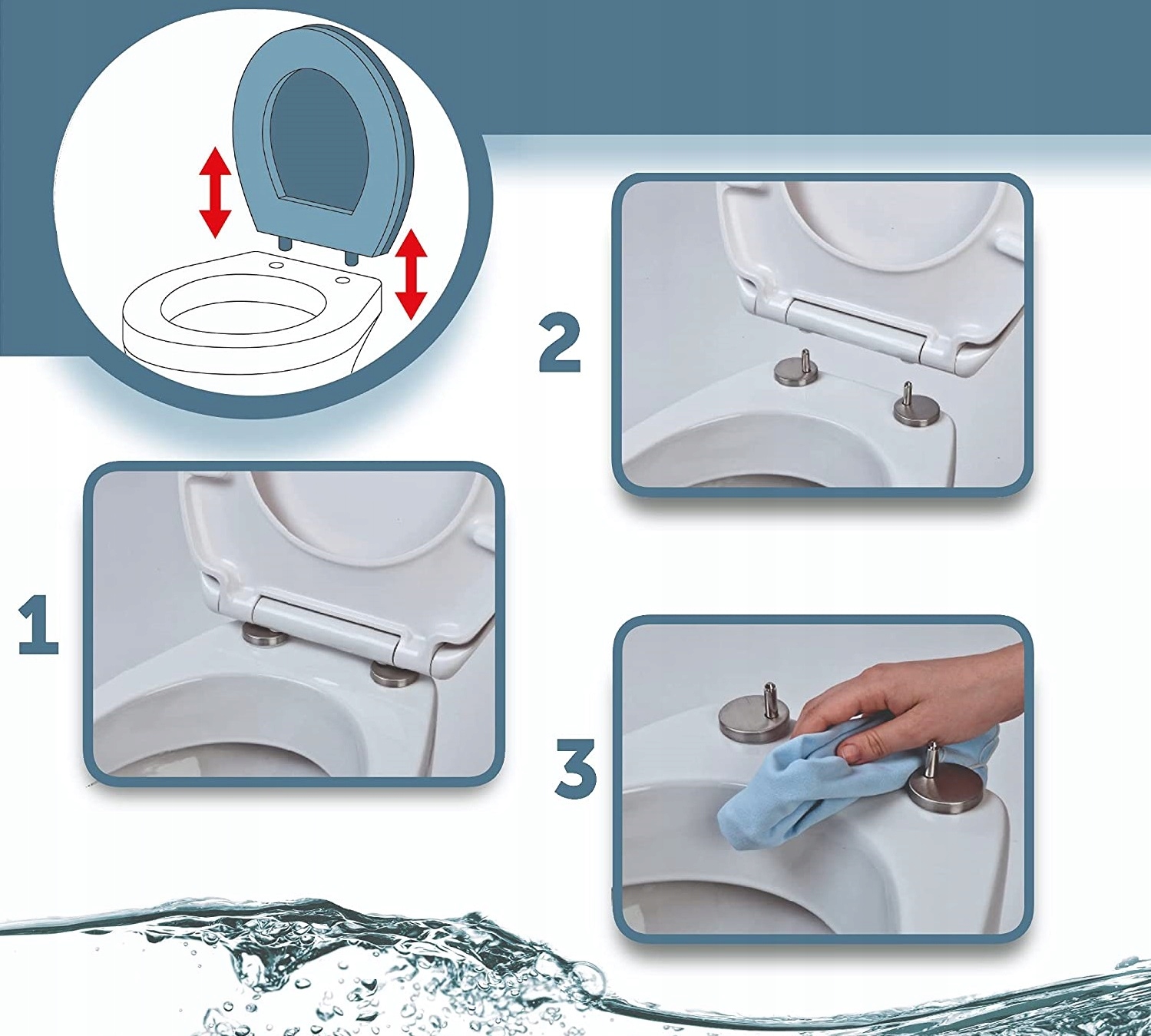 2

1

3