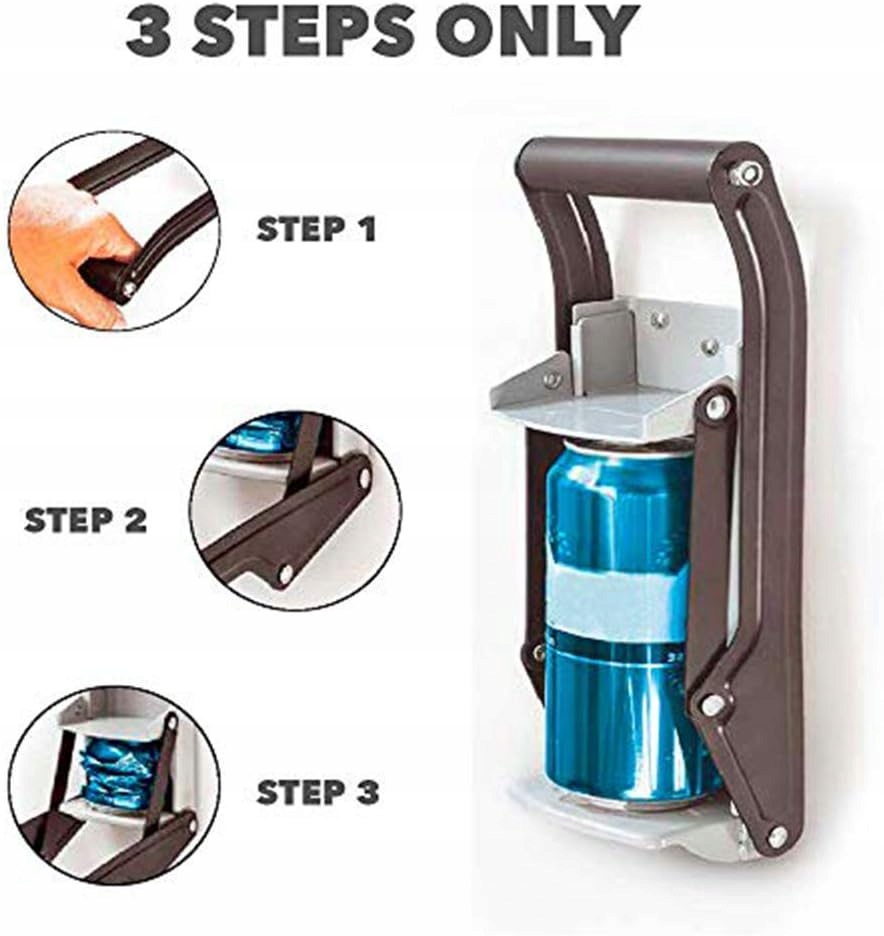 3 STEPS ONLY

STEP 1

STEP 2

STEP 3