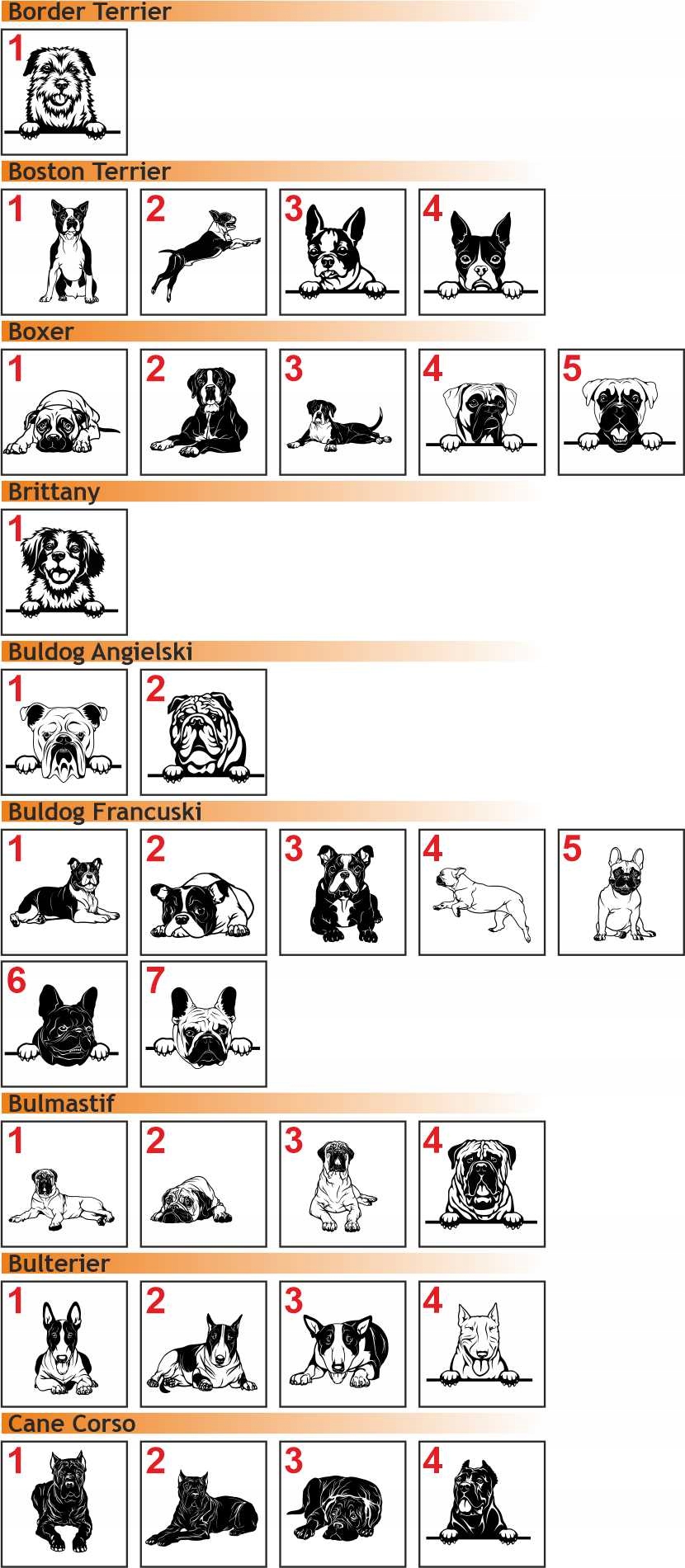 Border Terrier

1

Boston Terrier

1 2 3 4

Boxer

1 2 3 4 5

Brittany

1

Buldog Angielski

1 2

Buldog Francuski

1 2 3 4 5

6 7

Bulmastif

1 2 3 4

Bulterier

1 2 3 4

Cane Corso

1 2 3 4