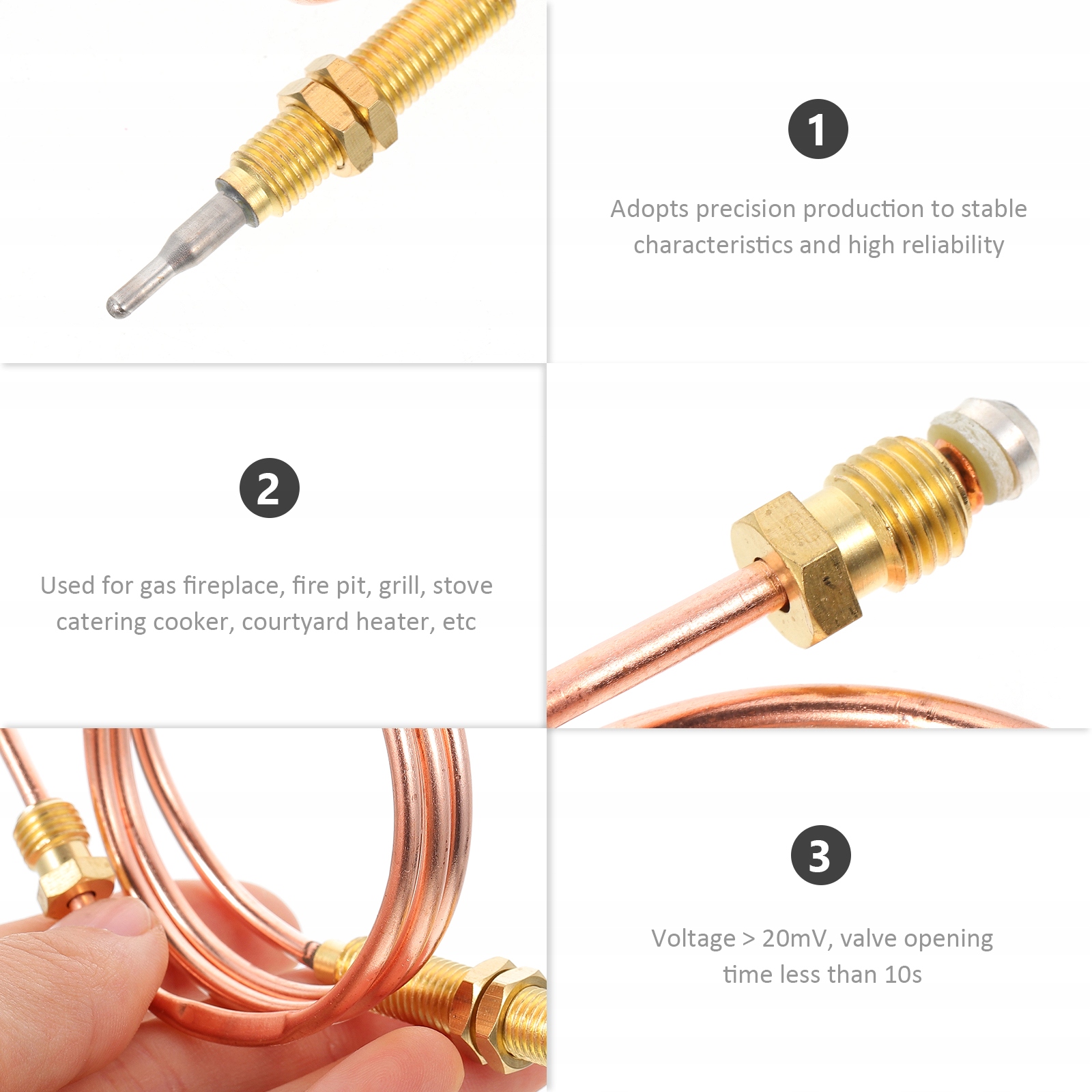 1

Adopts precision production to stable characteristics and high reliability

2

Used for gas fireplace, fire pit, grill, stove catering cooker, courtyard heater, etc

3

Voltage > 20mV, valve opening time less than 10s