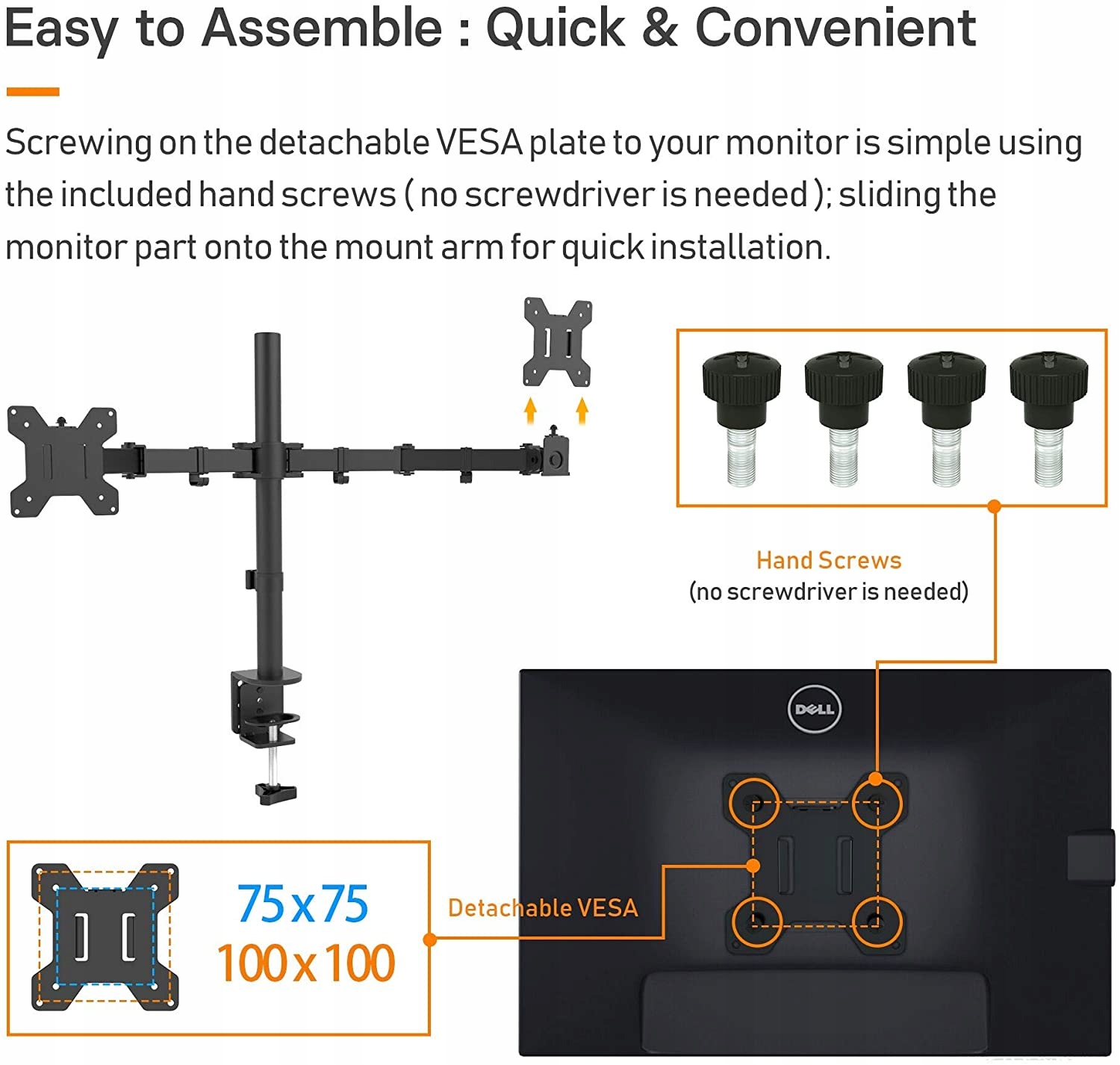 Easy to Assemble : Quick & Convenient

Screwing on the detachable VESA plate to your monitor is simple using the included hand screws ( no screwdriver is needed ); sliding the monitor part onto the mount arm for quick installation.

Hand Screws
(no screwdriver is needed)

DELL

75 x 75
100 x 100

Detachable VESA