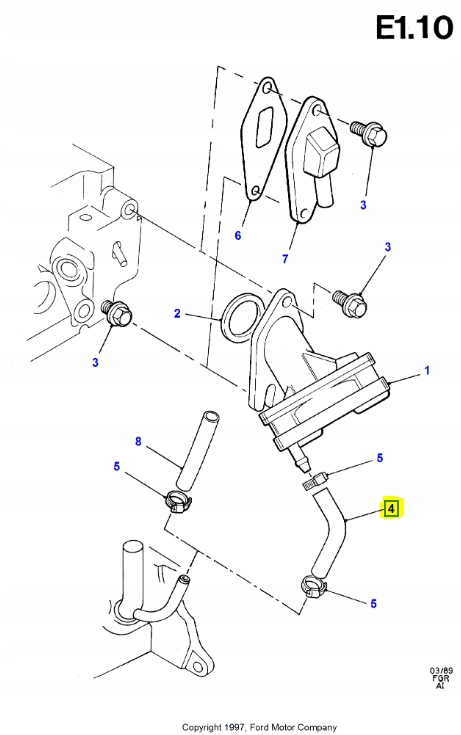 E1.10

3

6

7

3

2

3

1

8

5

5

4

5

03/89
FGR
AI

Copyright 1997, Ford Motor Company