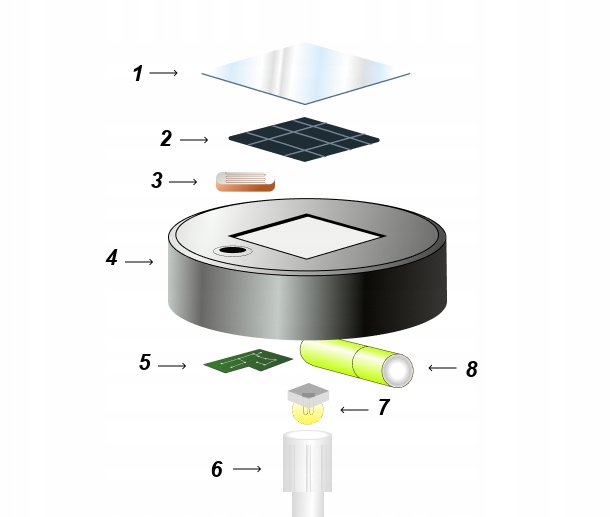 1
2
3
4
5
8
7
6