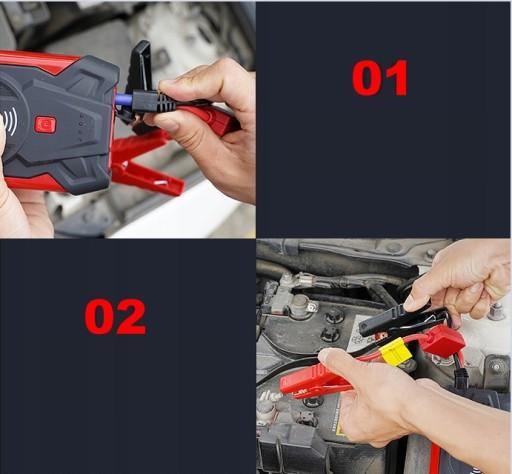 01

02