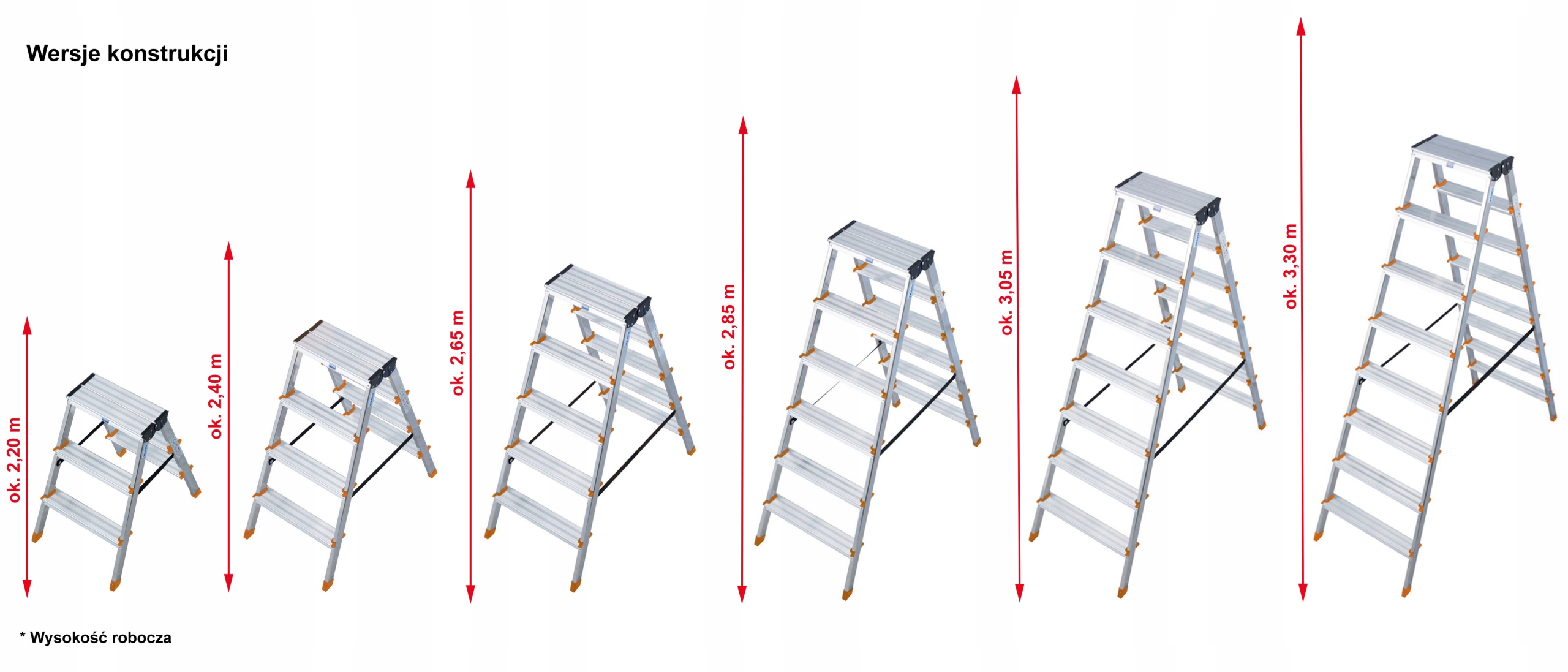 Wersje konstrukcji

ok. 2,20 m

ok. 2,40 m

ok. 2,65 m

ok. 2,85 m

ok. 3,05 m

ok. 3,30 m

* Wysokość robocza