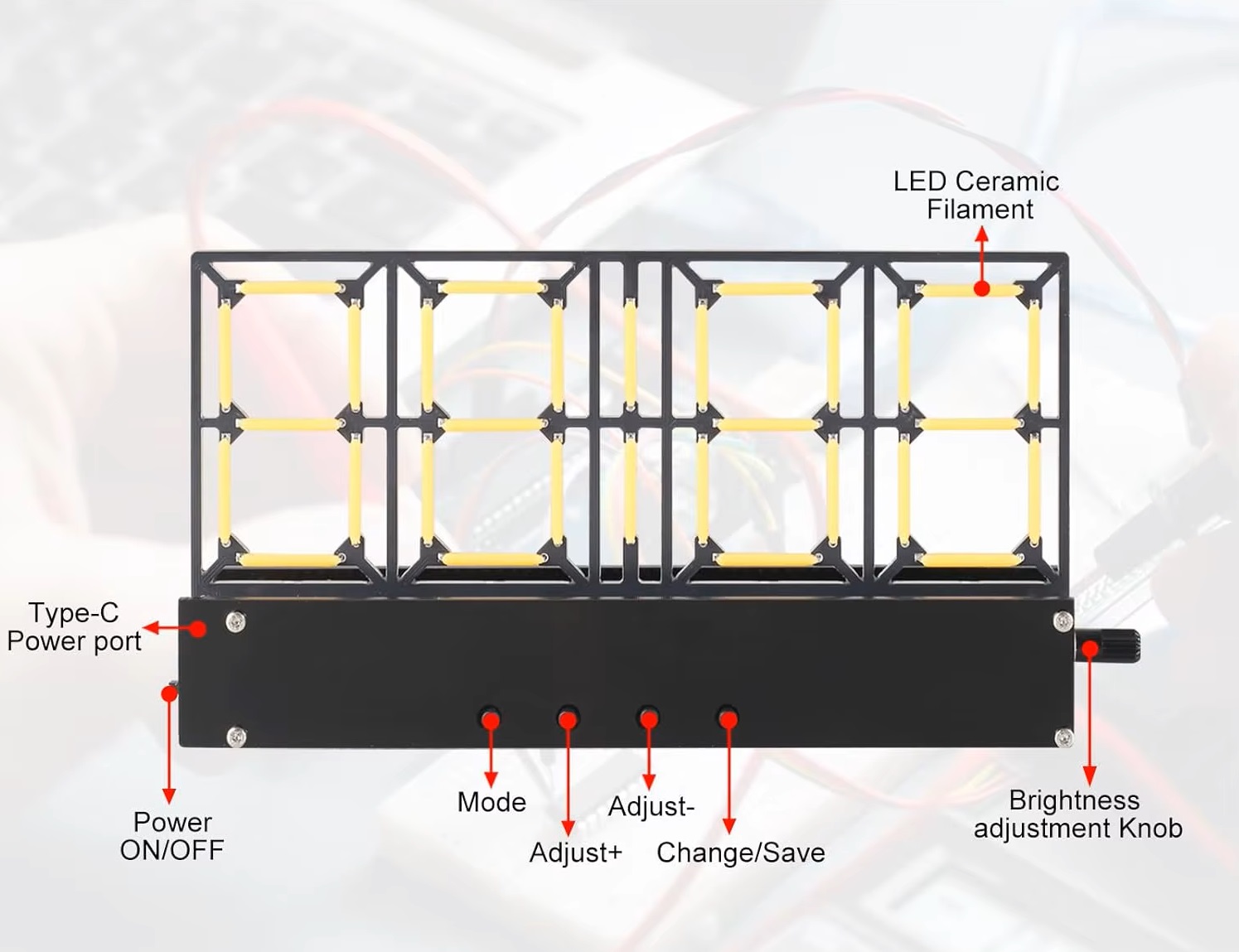 LED Ceramic Filament

Type-C Power port

Power ON/OFF

Mode

Adjust+

Adjust-

Change/Save

Brightness adjustment Knob