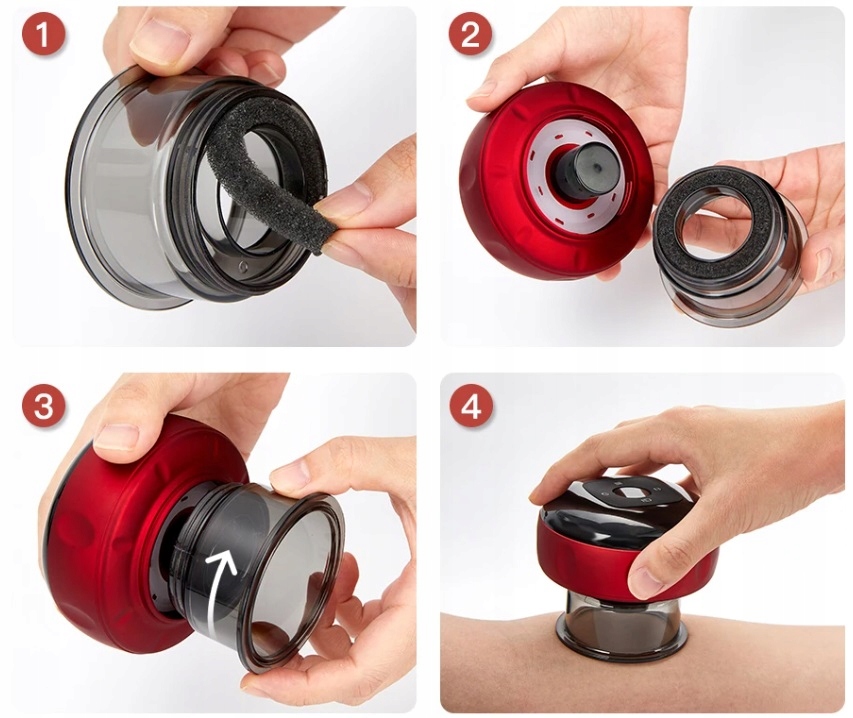 1
2
3
4