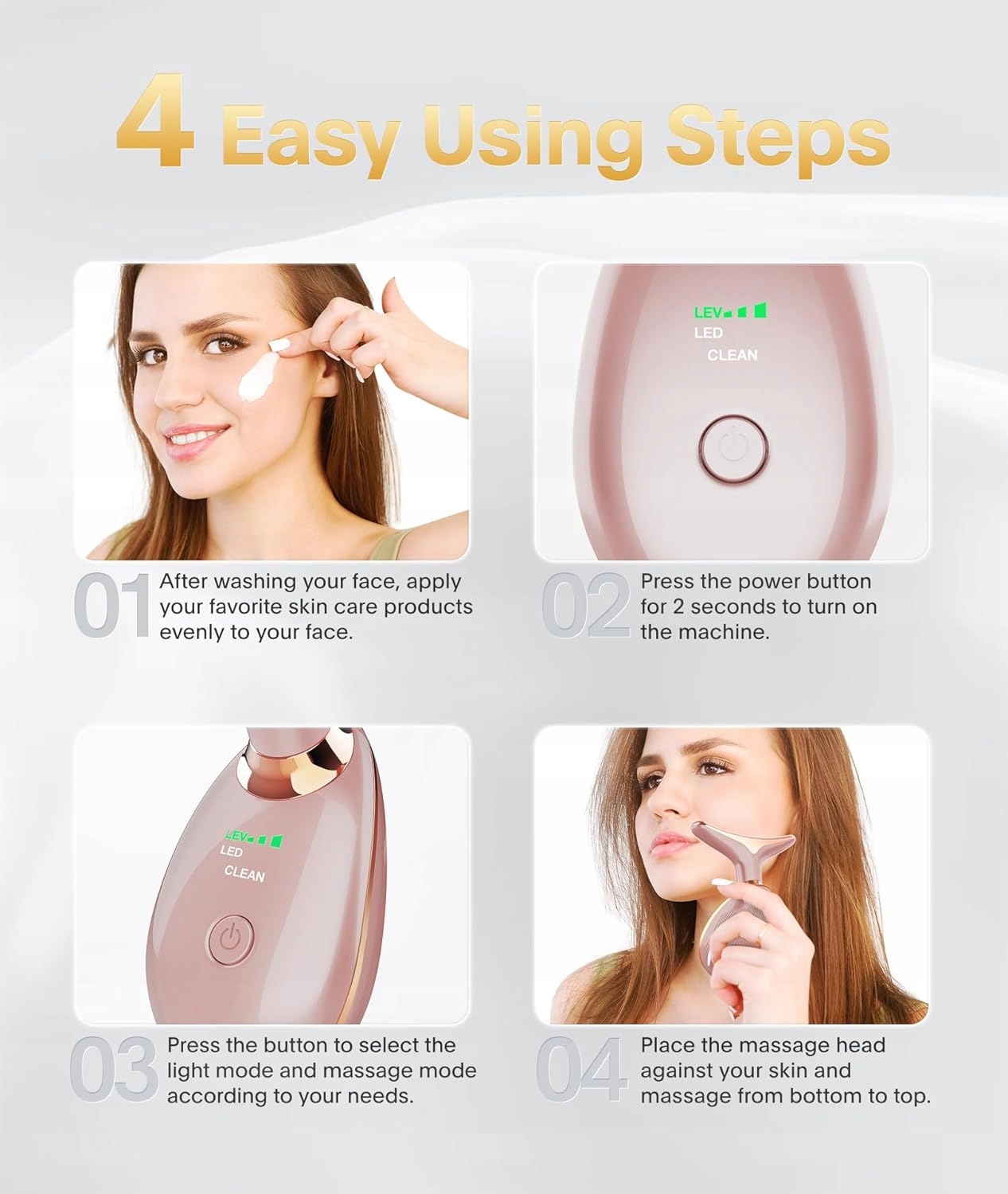 4 Easy Using Steps

LEV
LED
CLEAN

01 After washing your face, apply your favorite skin care products evenly to your face.

02 Press the power button for 2 seconds to turn on the machine.

LEV
LED
CLEAN

03 Press the button to select the light mode and massage mode according to your needs.

04 Place the massage head against your skin and massage from bottom to top.