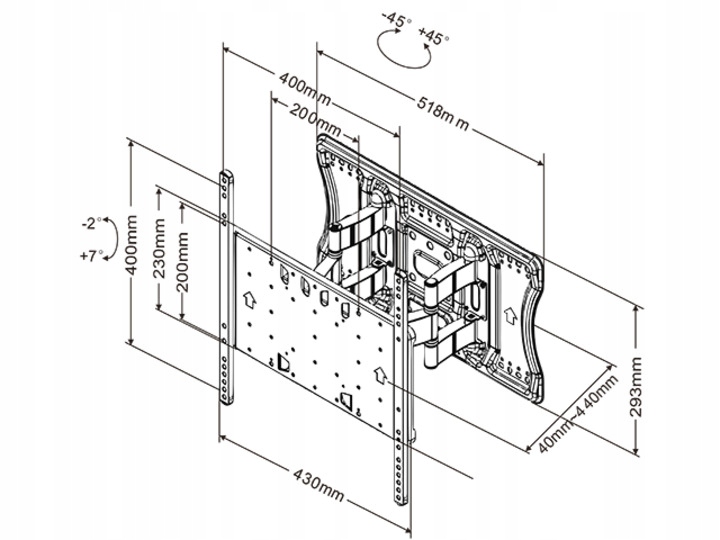 -45° +45°
400mm
518mm
200mm
-2°
+7°
400mm
230mm
200mm
293mm
40mm~440mm
430mm