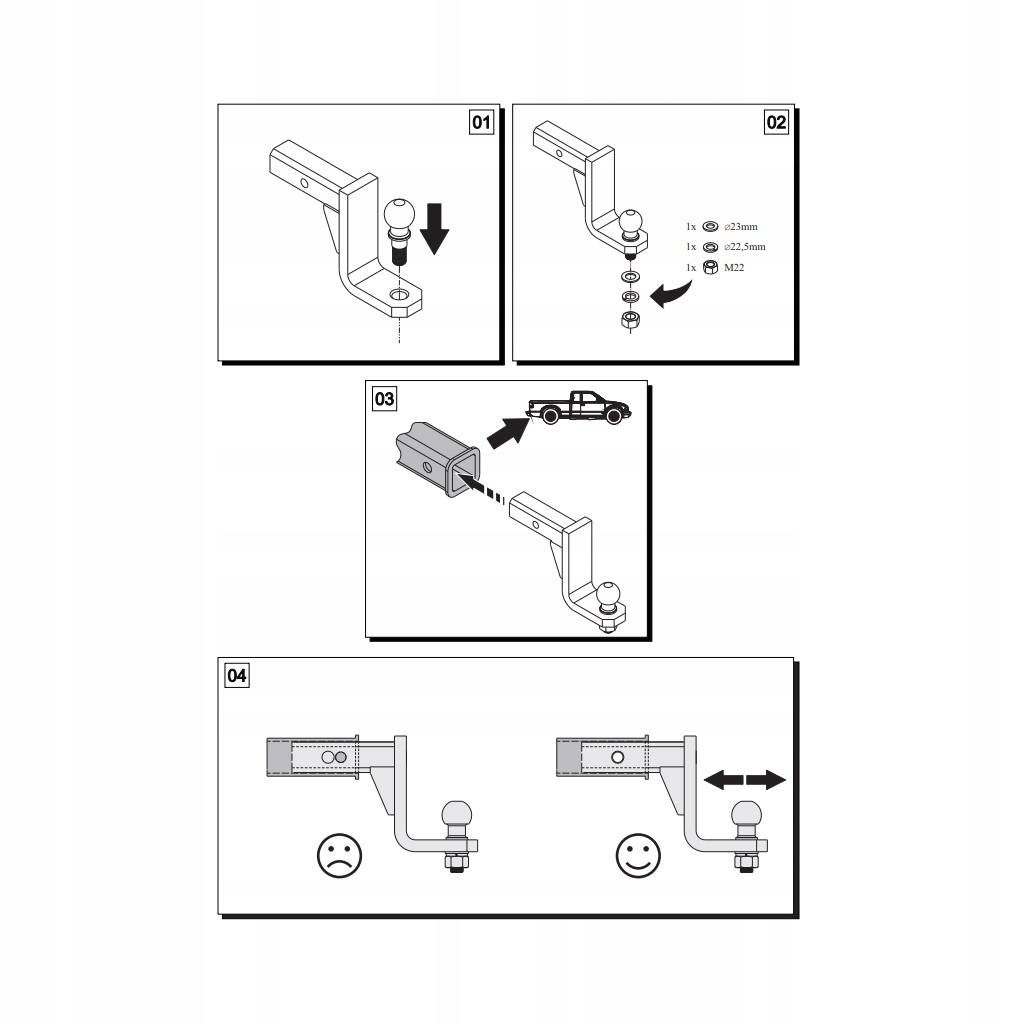 01

02

1x ⌀23mm
1x ⌀22,5mm
1x M22

03

04