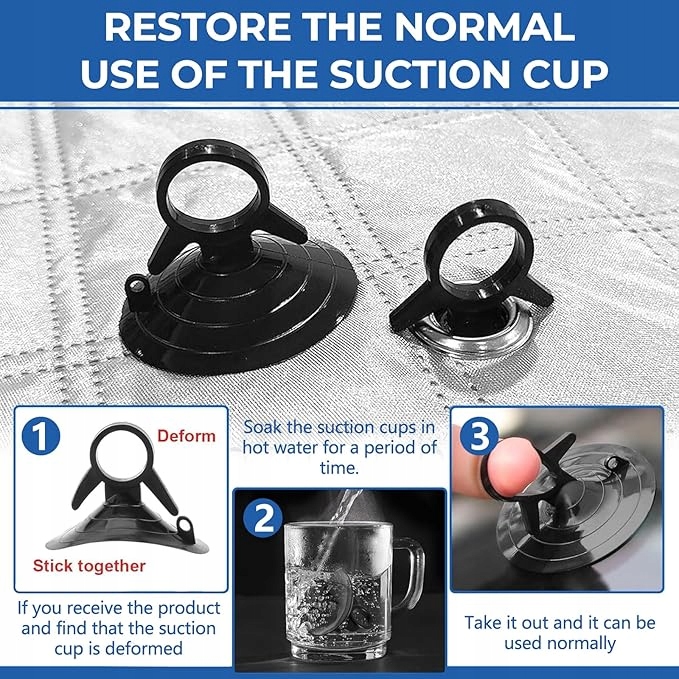 RESTORE THE NORMAL USE OF THE SUCTION CUP

1

Deform

Stick together

If you receive the product and find that the suction cup is deformed

Soak the suction cups in hot water for a period of time.

2

3

Take it out and it can be used normally