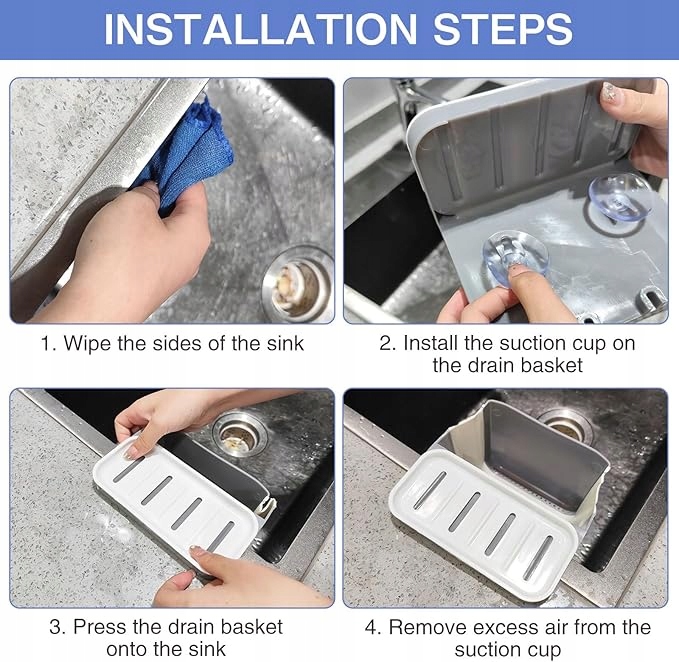 INSTALLATION STEPS

1. Wipe the sides of the sink

2. Install the suction cup on the drain basket

3. Press the drain basket onto the sink

4. Remove excess air from the suction cup