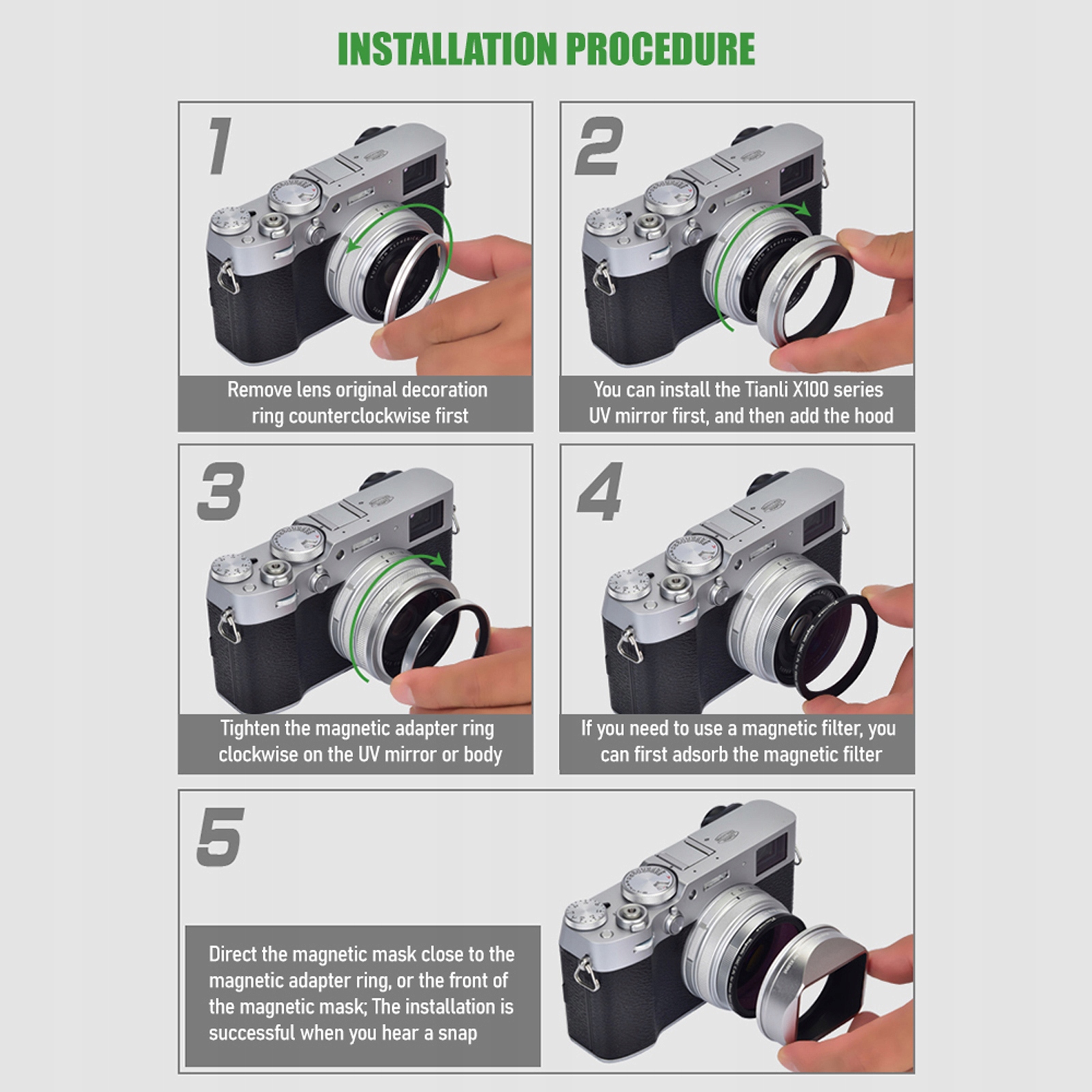 INSTALLATION PROCEDURE

1

Remove lens original decoration ring counterclockwise first

2

You can install the Tianli X100 series UV mirror first, and then add the hood

3

Tighten the magnetic adapter ring clockwise on the UV mirror or body

4

If you need to use a magnetic filter, you can first adsorb the magnetic filter

5

Direct the magnetic mask close to the magnetic adapter ring, or the front of the magnetic mask; The installation is successful when you hear a snap