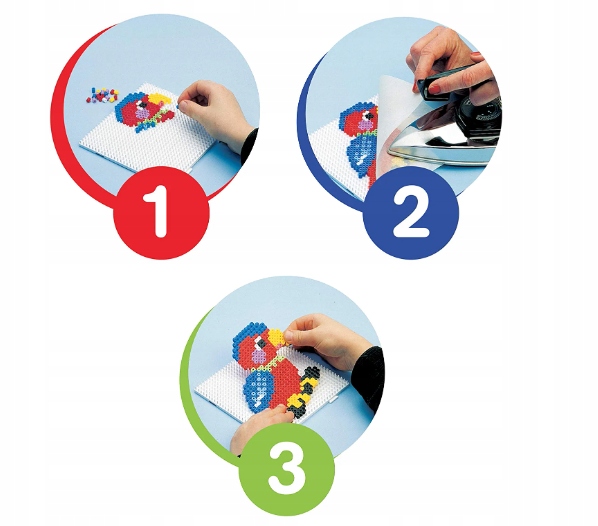 1

2

3