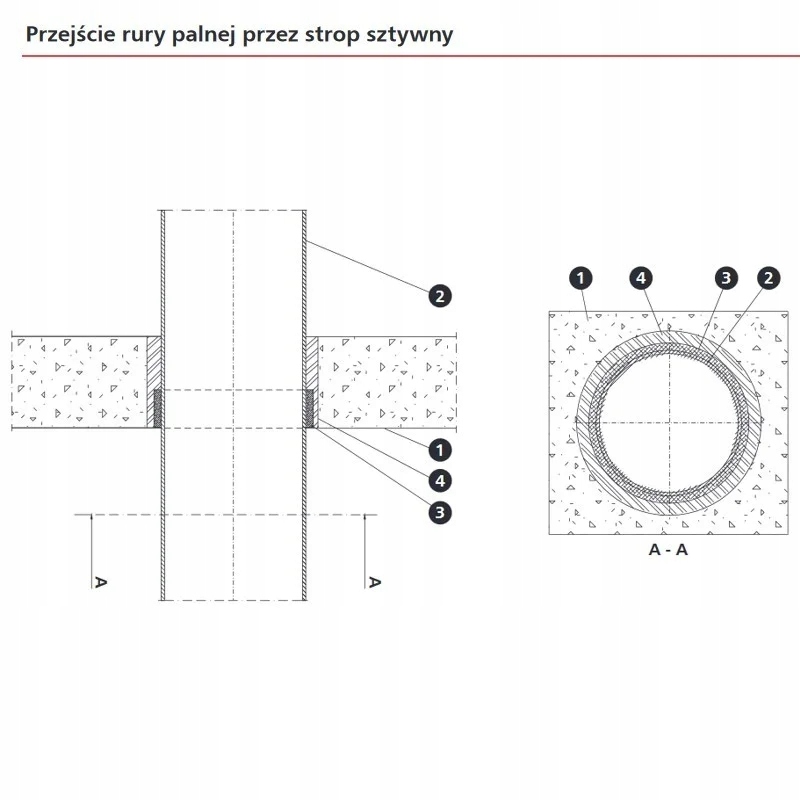 Przejście rury palnej przez strop sztywny

2

1

4

3

A

A

1

4

3

2

A - A