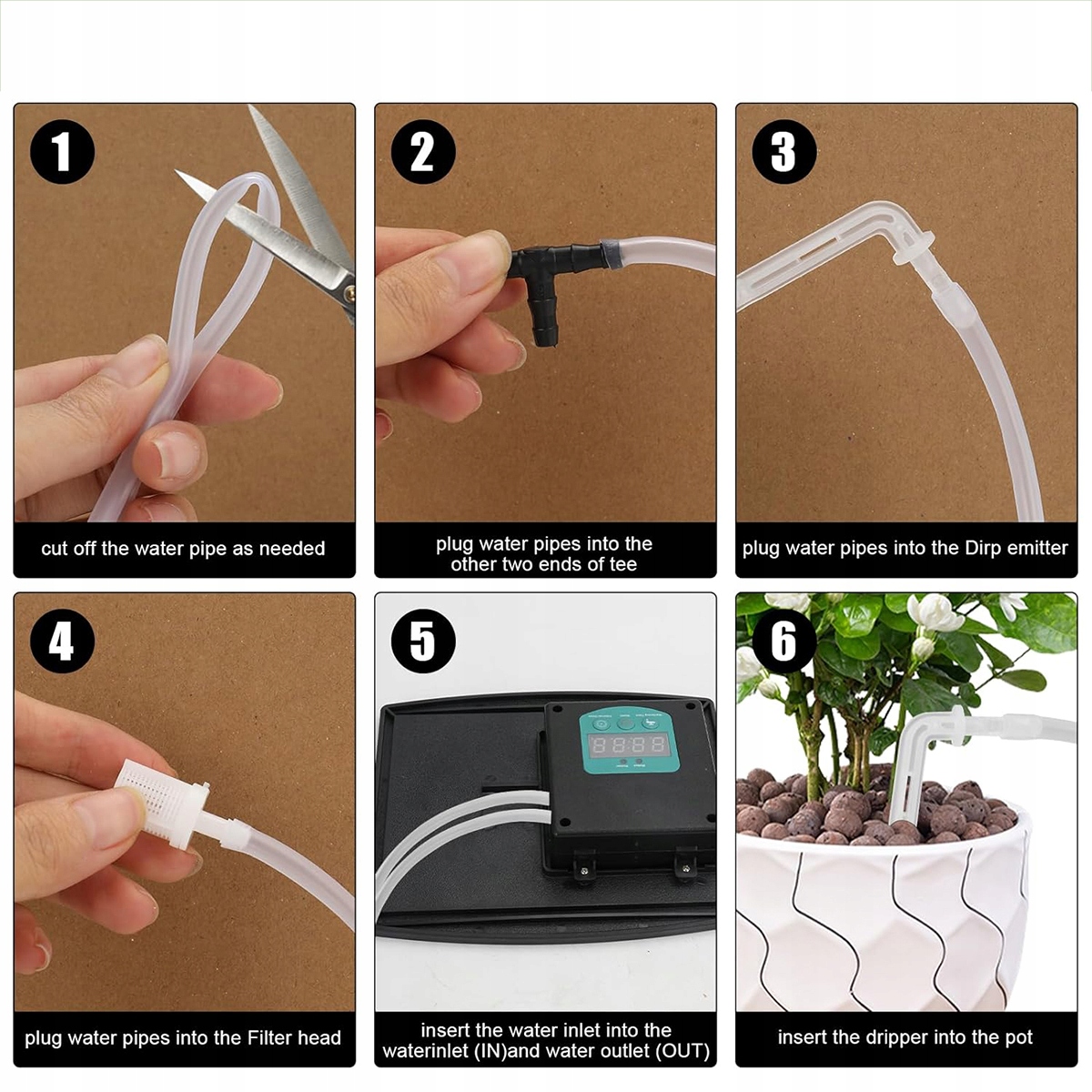 1
cut off the water pipe as needed

2
plug water pipes into the other two ends of tee

3
plug water pipes into the Dirp emitter

4
plug water pipes into the Filter head

5
8888
insert the water inlet into the waterinlet (IN)and water outlet (OUT)

6
insert the dripper into the pot