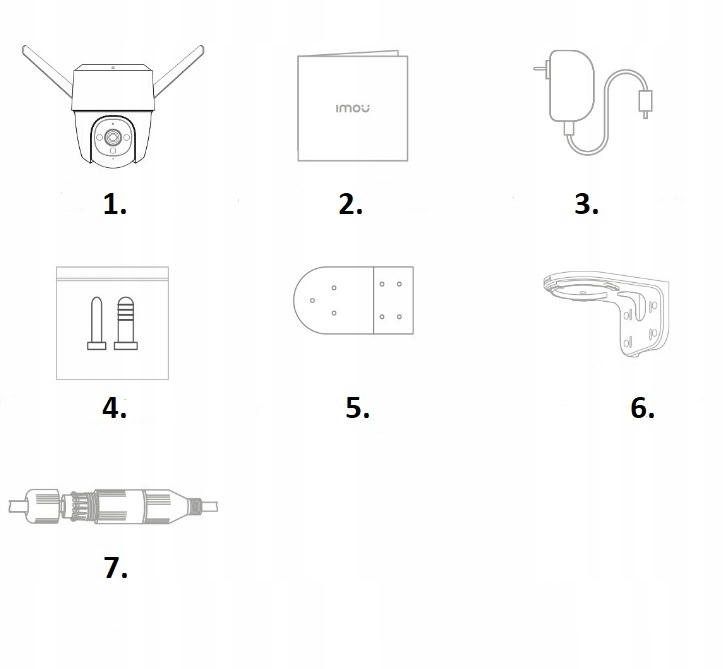 imou

1.

2.

3.

4.

5.

6.

7.