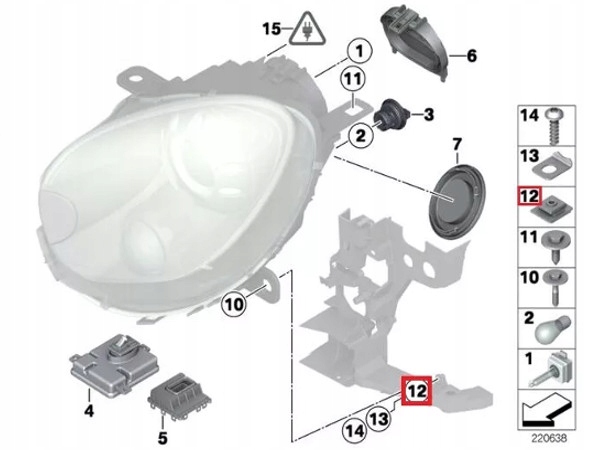 15
1
6
11
3
2
7
10
4
5
12
13
14
14
13
12
11
10
2
1
220638