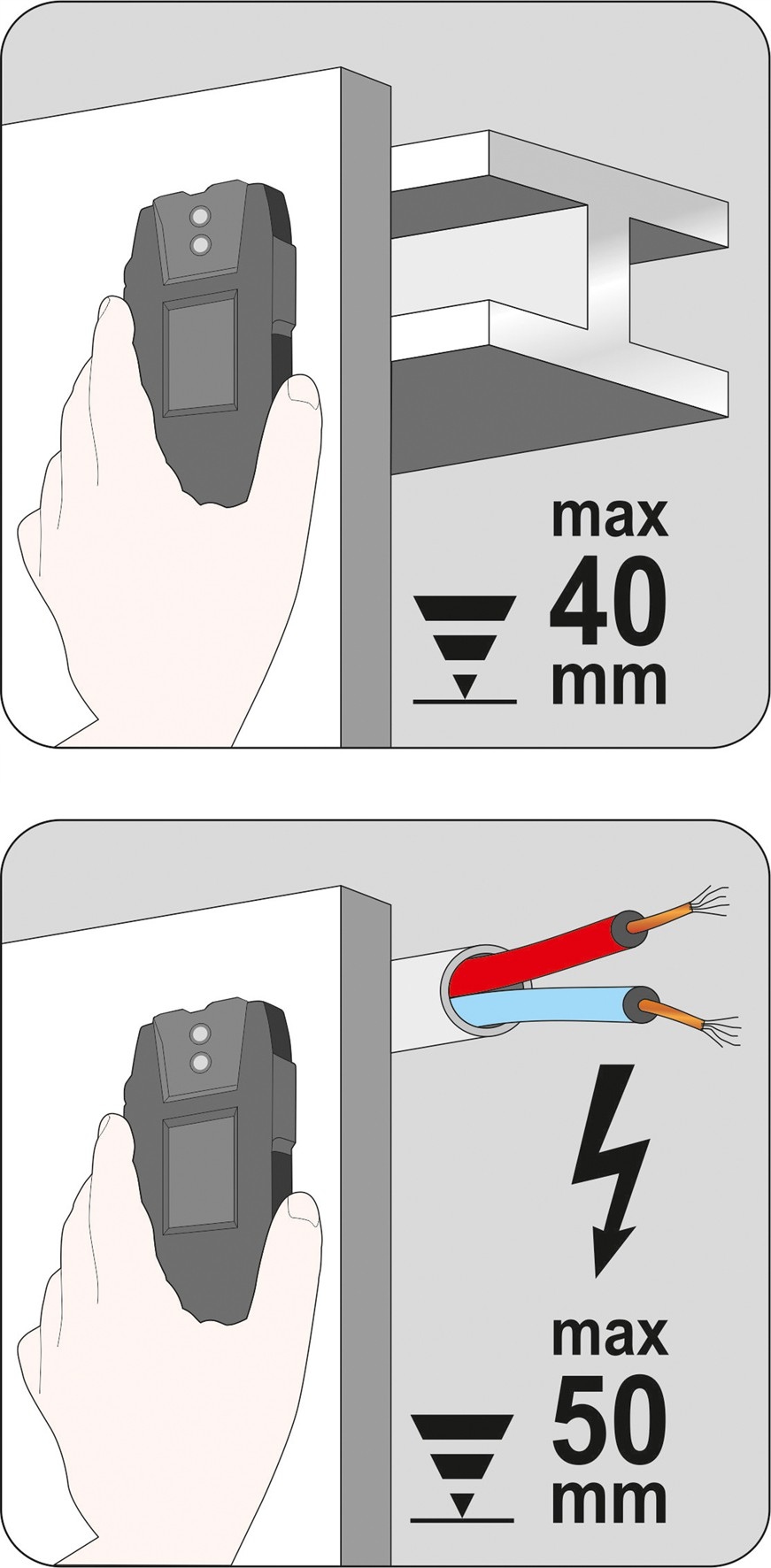 max
40
mm

max
50
mm