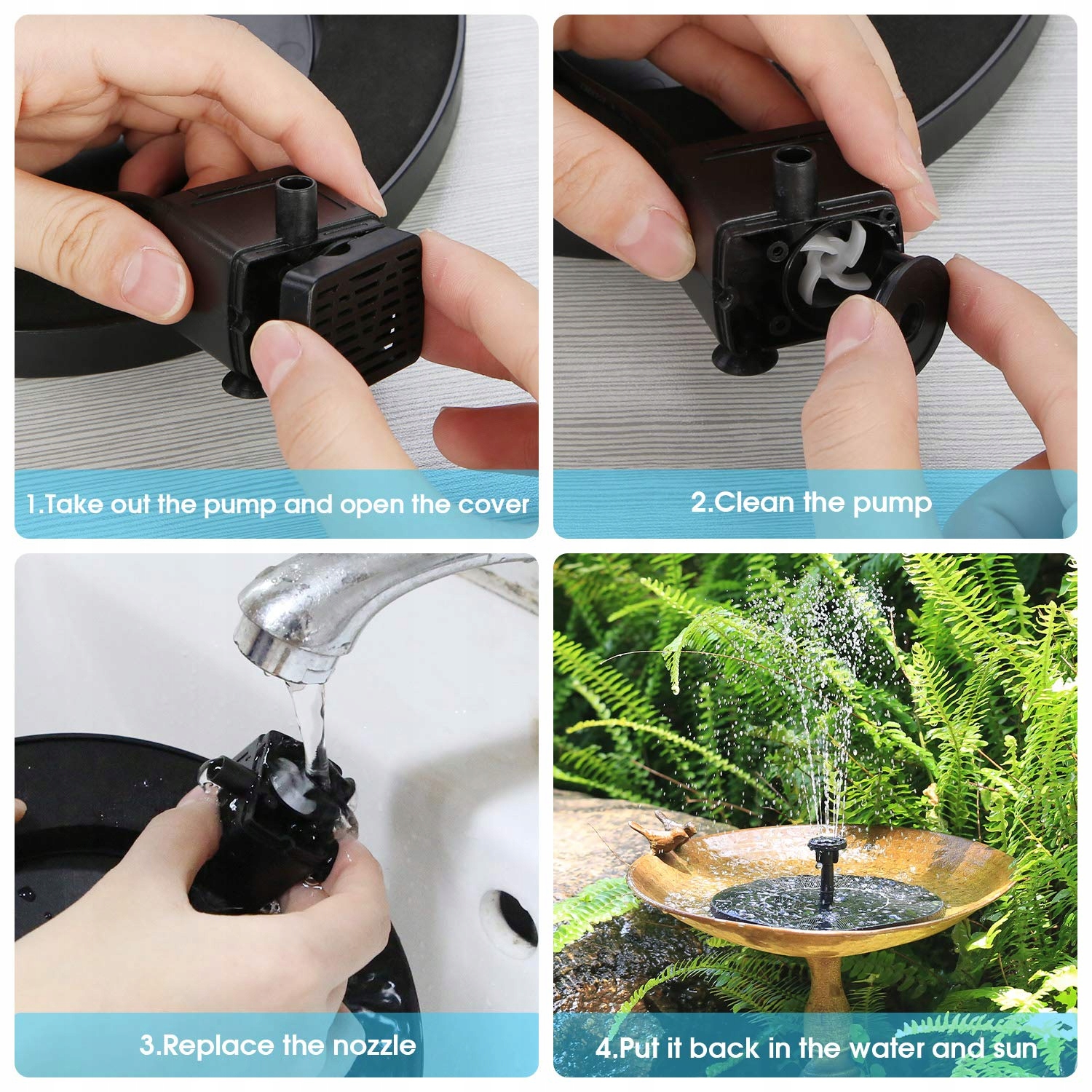 1.Take out the pump and open the cover

2.Clean the pump

3.Replace the nozzle

4.Put it back in the water and sun