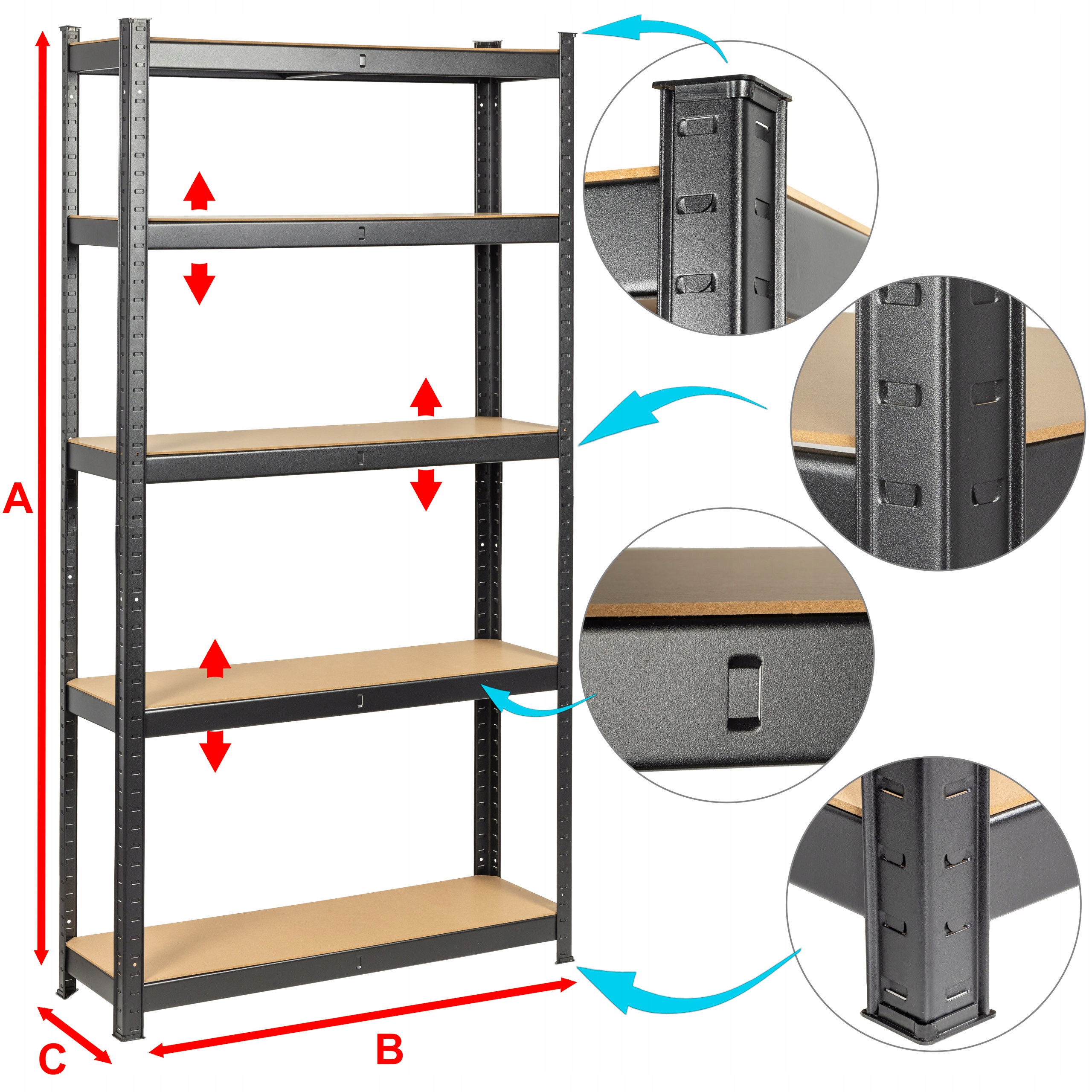 A

C

B