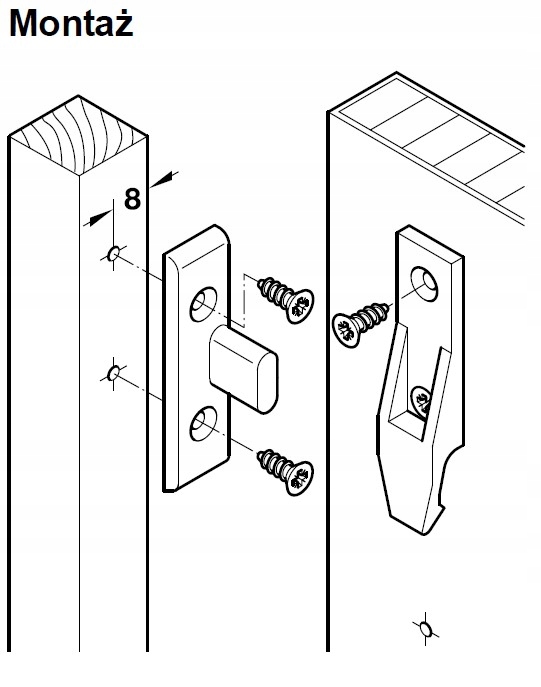 Montaż

8