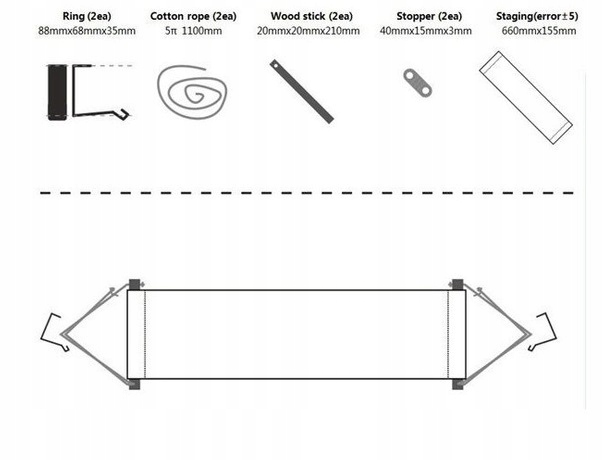 Ring (2ea)
88mmx68mmx35mm

Cotton rope (2ea)
5π 1100mm

Wood stick (2ea)
20mmx20mmx210mm

Stopper (2ea)
40mmx15mmx3mm

Staging(error±5)
660mmx155mm