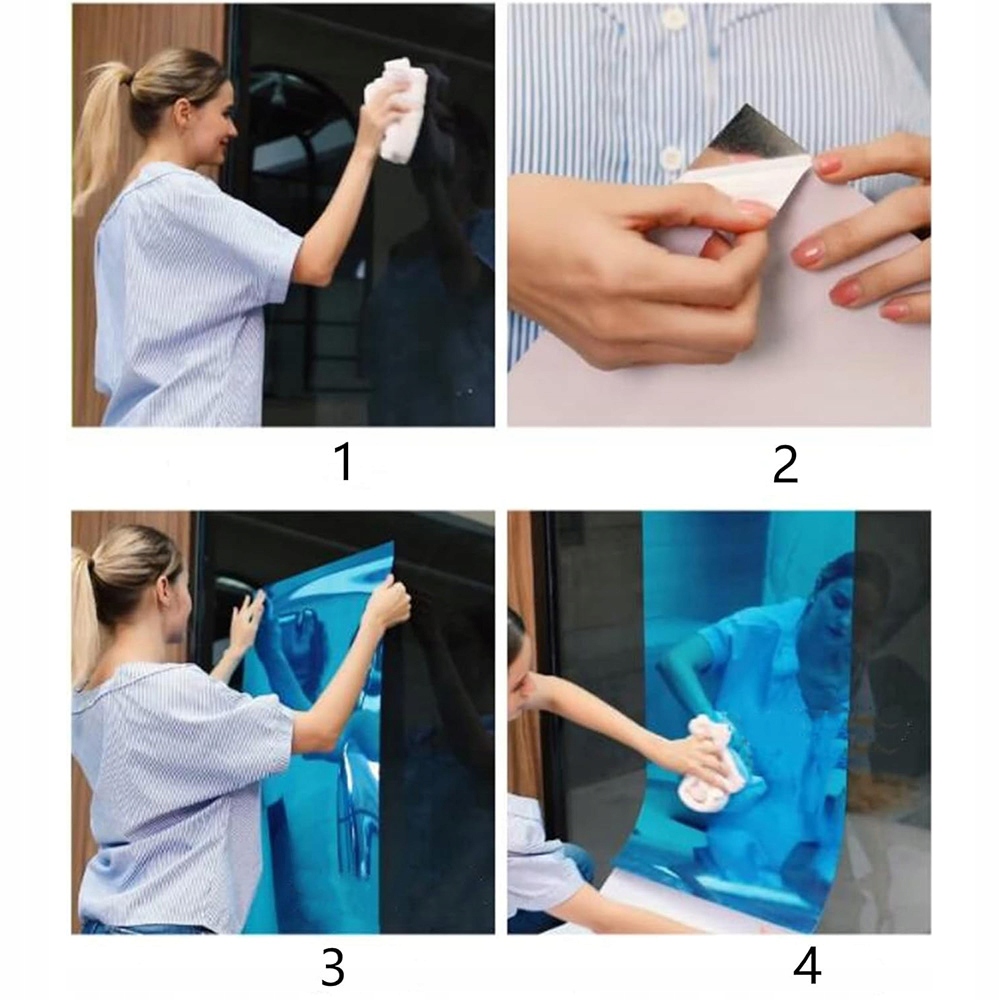 1

2

3

4