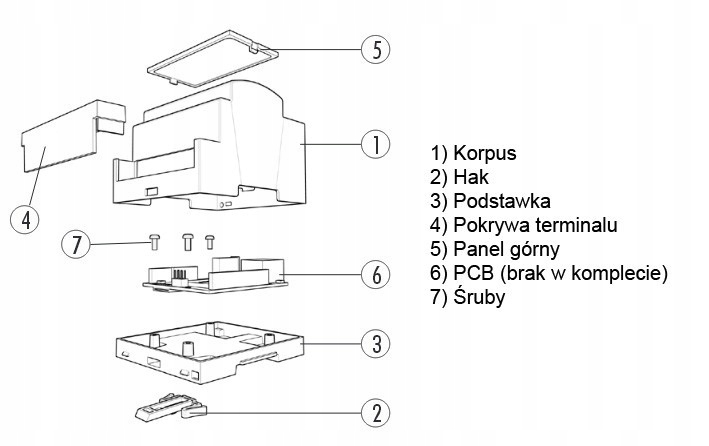 5

1

4

7

6

3

2

1) Korpus
2) Hak
3) Podstawka
4) Pokrywa terminalu
5) Panel górny
6) PCB (brak w komplecie)
7) Śruby