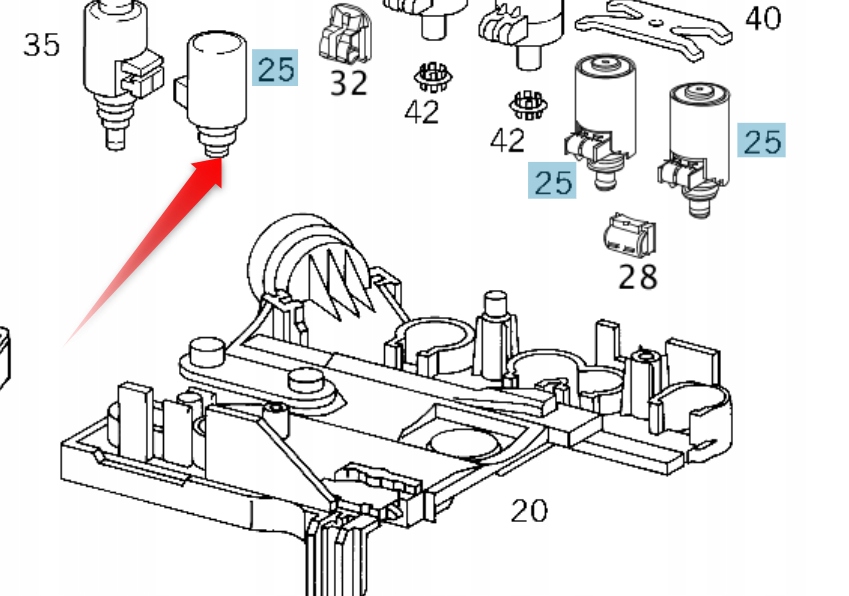 35
25
32
42
42
40
25
25
28
20