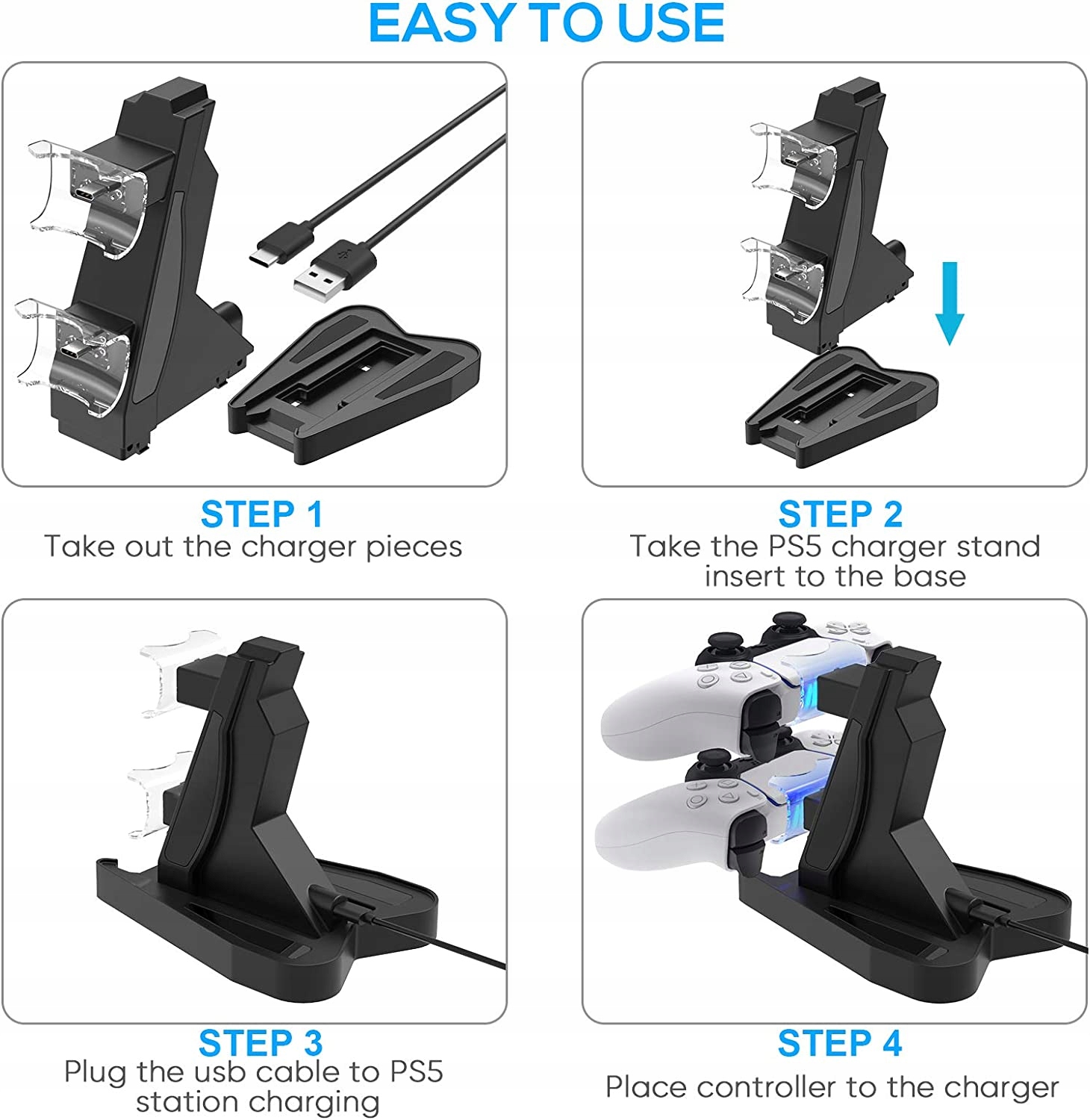 EASY TO USE

STEP 1
Take out the charger pieces

STEP 2
Take the PS5 charger stand insert to the base

STEP 3
Plug the usb cable to PS5 station charging

STEP 4
Place controller to the charger