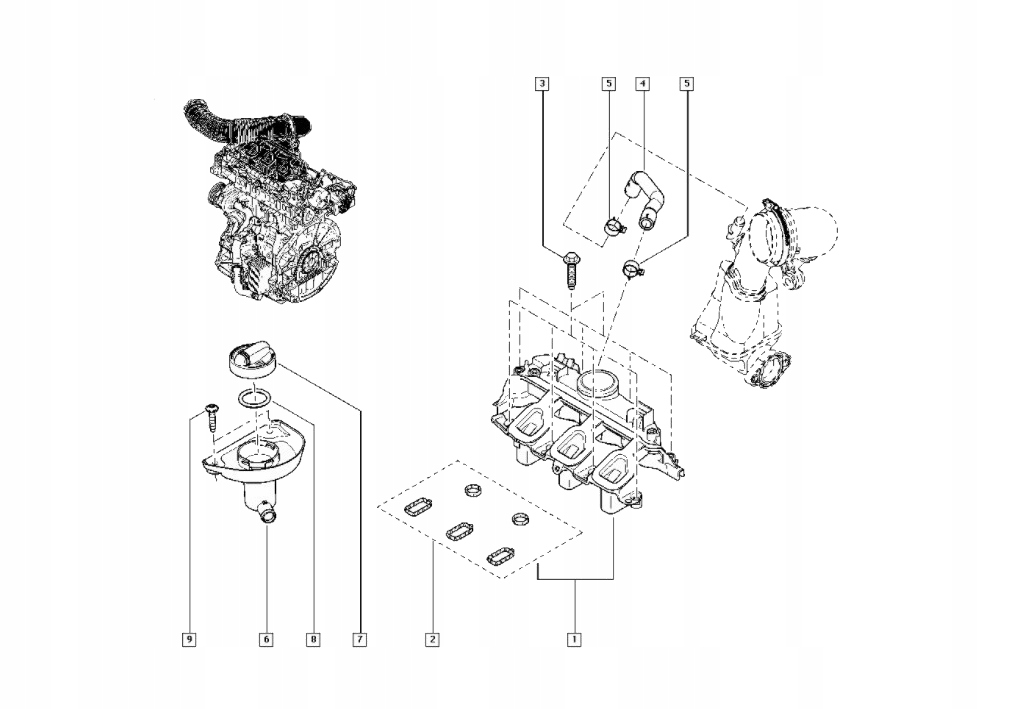 3
5
4
5
9
6
8
7
2
1