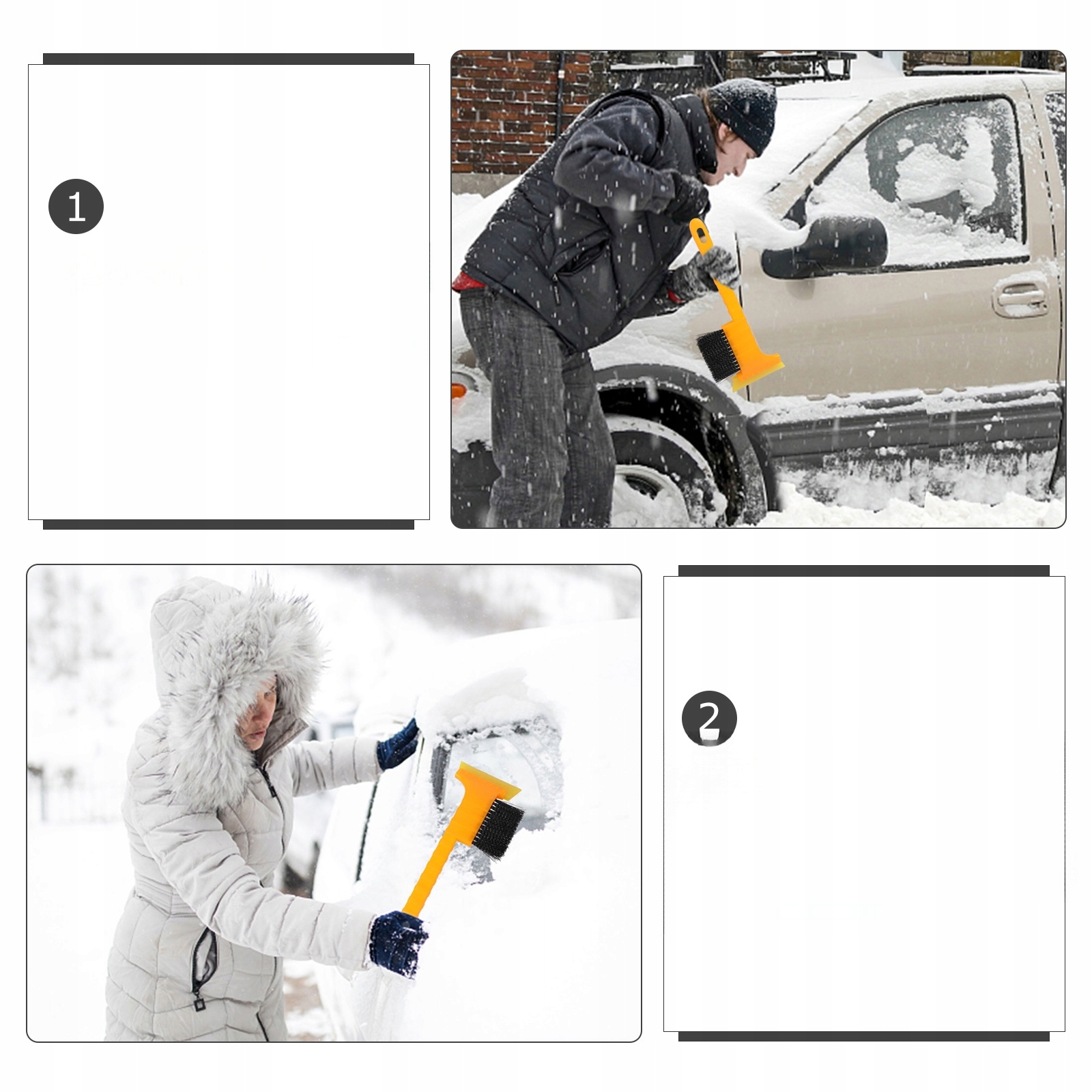 1

2