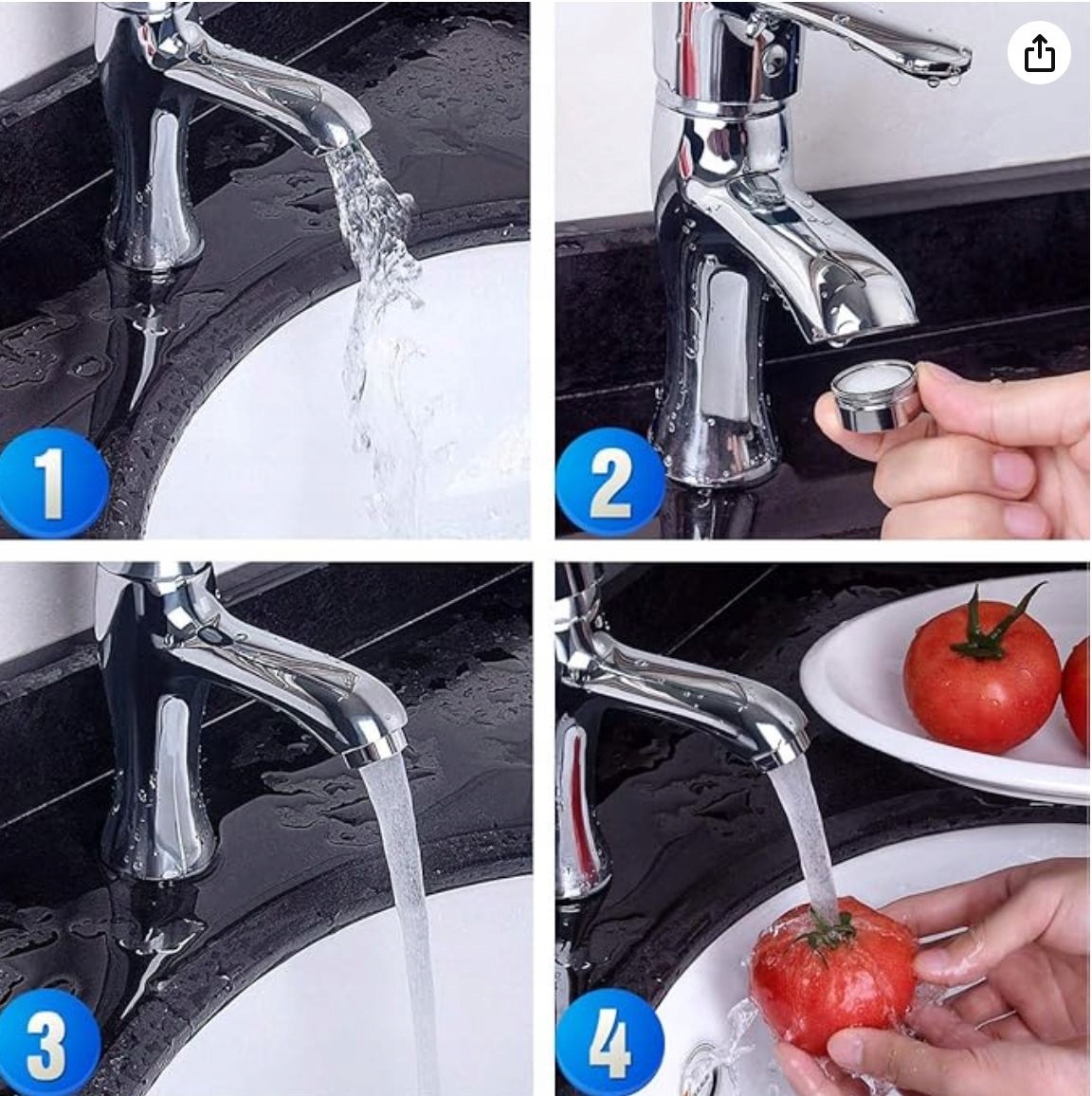 1

2

3

4